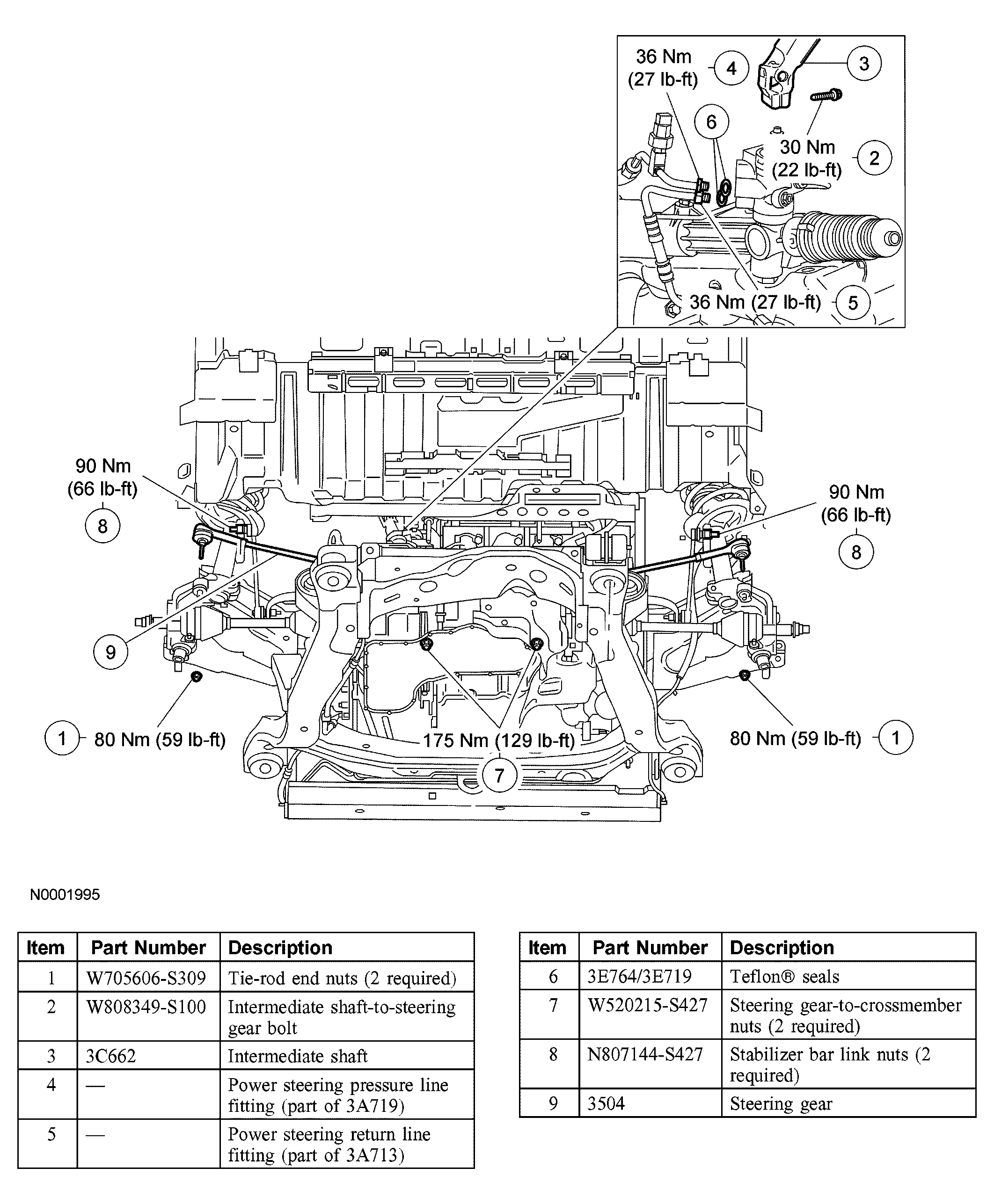 36 Nm (27 lb-ft) 4

3

6

30 Nm (22 lb-ft) 2

36 Nm (27 lb-ft) 5

90 Nm (66 lb-ft)
8

90 Nm (66 lb-ft)
8

9

1 80 Nm (59 lb-ft)

175 Nm (129 lb-ft)
7

80 Nm (59 lb-ft) 1

N0001995

| Item | Part Number | Description |
|---|---|---|
| 1 | W705606-S309 | Tie-rod end nuts (2 required) |
| 2 | W808349-S100 | Intermediate shaft-to-steering gear bolt |
| 3 | 3C662 | Intermediate shaft |
| 4 | — | Power steering pressure line fitting (part of 3A719) |
| 5 | — | Power steering return line fitting (part of 3A713) |

| Item | Part Number | Description |
|---|---|---|
| 6 | 3E764/3E719 | Teflon® seals |
| 7 | W520215-S427 | Steering gear-to-crossmember nuts (2 required) |
| 8 | N807144-S427 | Stabilizer bar link nuts (2 required) |
| 9 | 3504 | Steering gear |