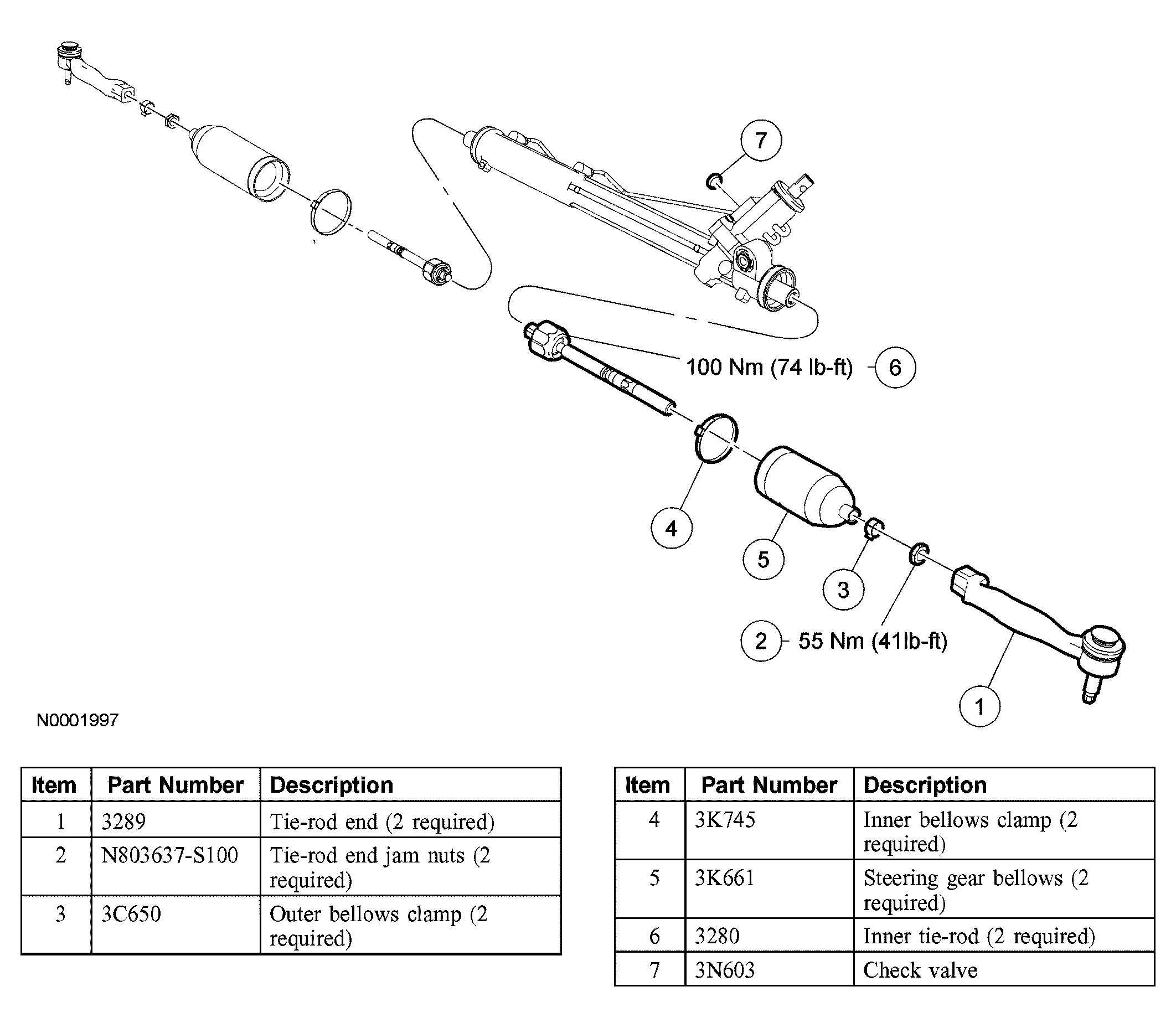 7

100 Nm (74 lb-ft) 6

4

5

3

2 55 Nm (41lb-ft)

1

N0001997

| Item | Part Number | Description |
|---|---|---|
| 1 | 3289 | Tie-rod end (2 required) |
| 2 | N803637-S100 | Tie-rod end jam nuts (2 required) |
| 3 | 3C650 | Outer bellows clamp (2 required) |

| Item | Part Number | Description |
|---|---|---|
| 4 | 3K745 | Inner bellows clamp (2 required) |
| 5 | 3K661 | Steering gear bellows (2 required) |
| 6 | 3280 | Inner tie-rod (2 required) |
| 7 | 3N603 | Check valve |