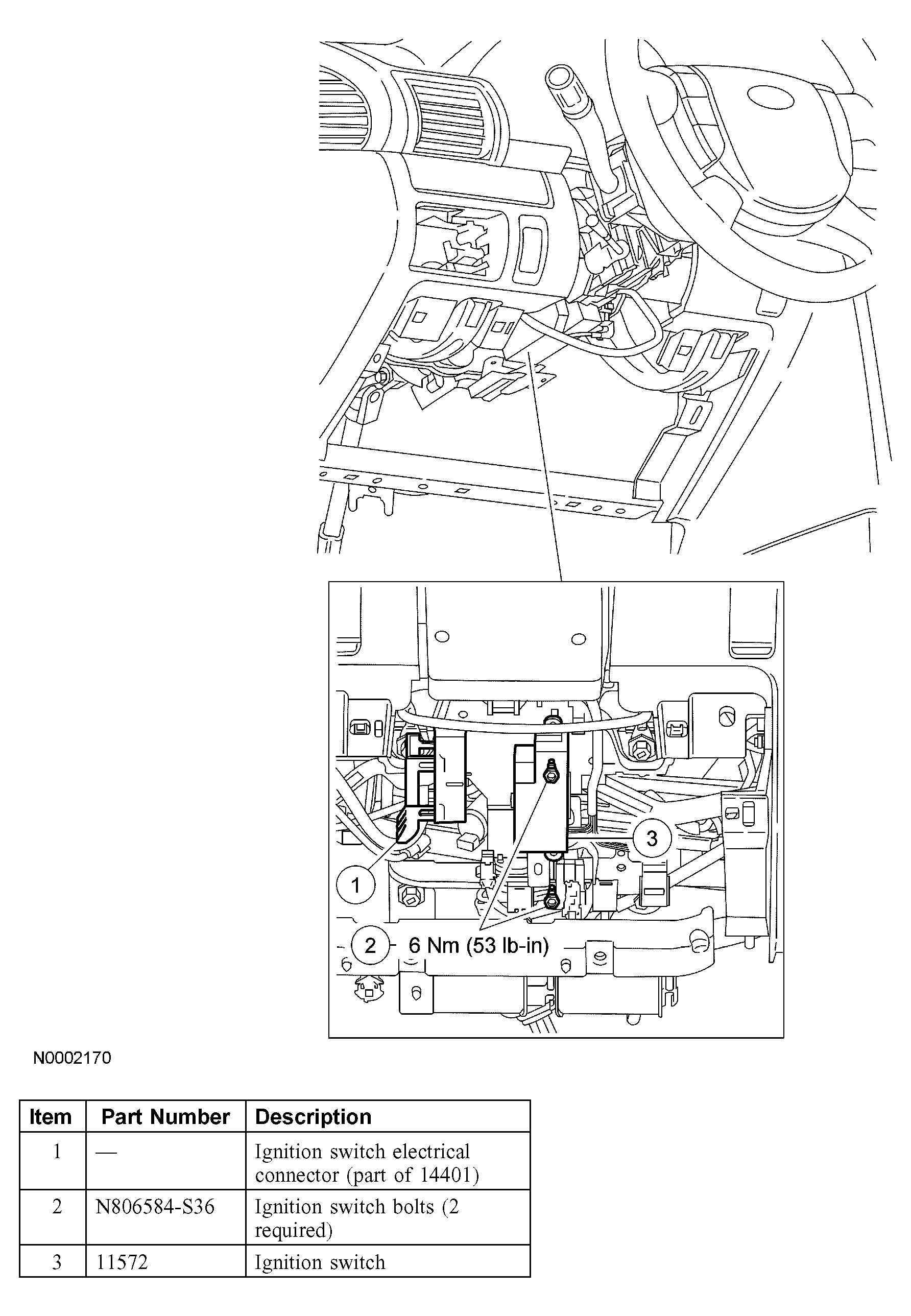 3

1

2 6 Nm (53 lb-in)

N0002170

| Item | Part Number | Description |
|---|---|---|
| 1 | — | Ignition switch electrical connector (part of 14401) |
| 2 | N806584-S36 | Ignition switch bolts (2 required) |
| 3 | 11572 | Ignition switch |