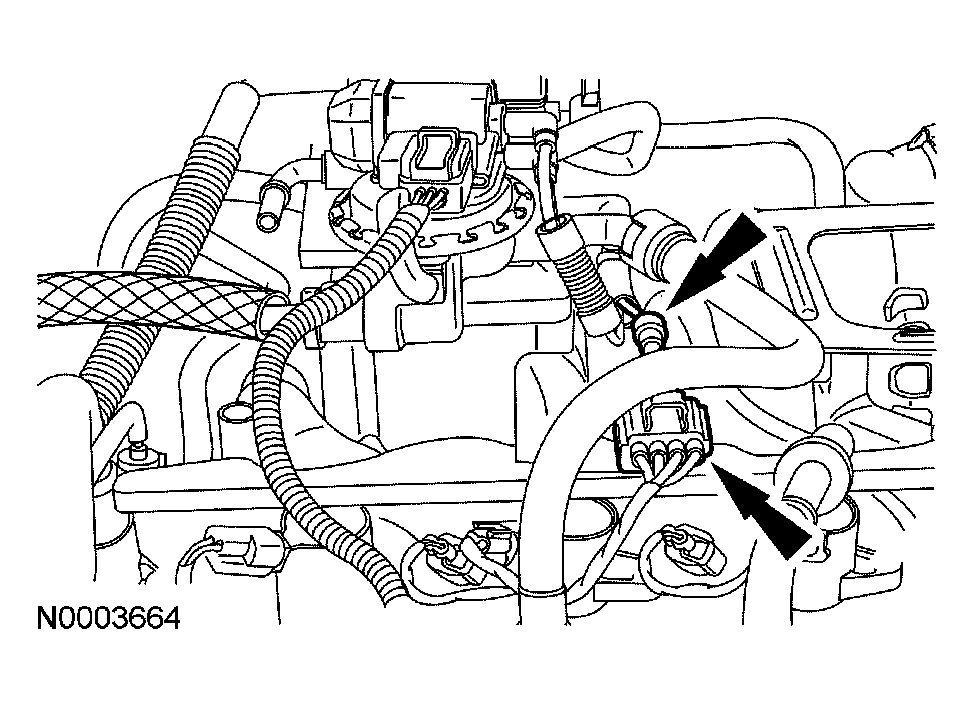 N0003664