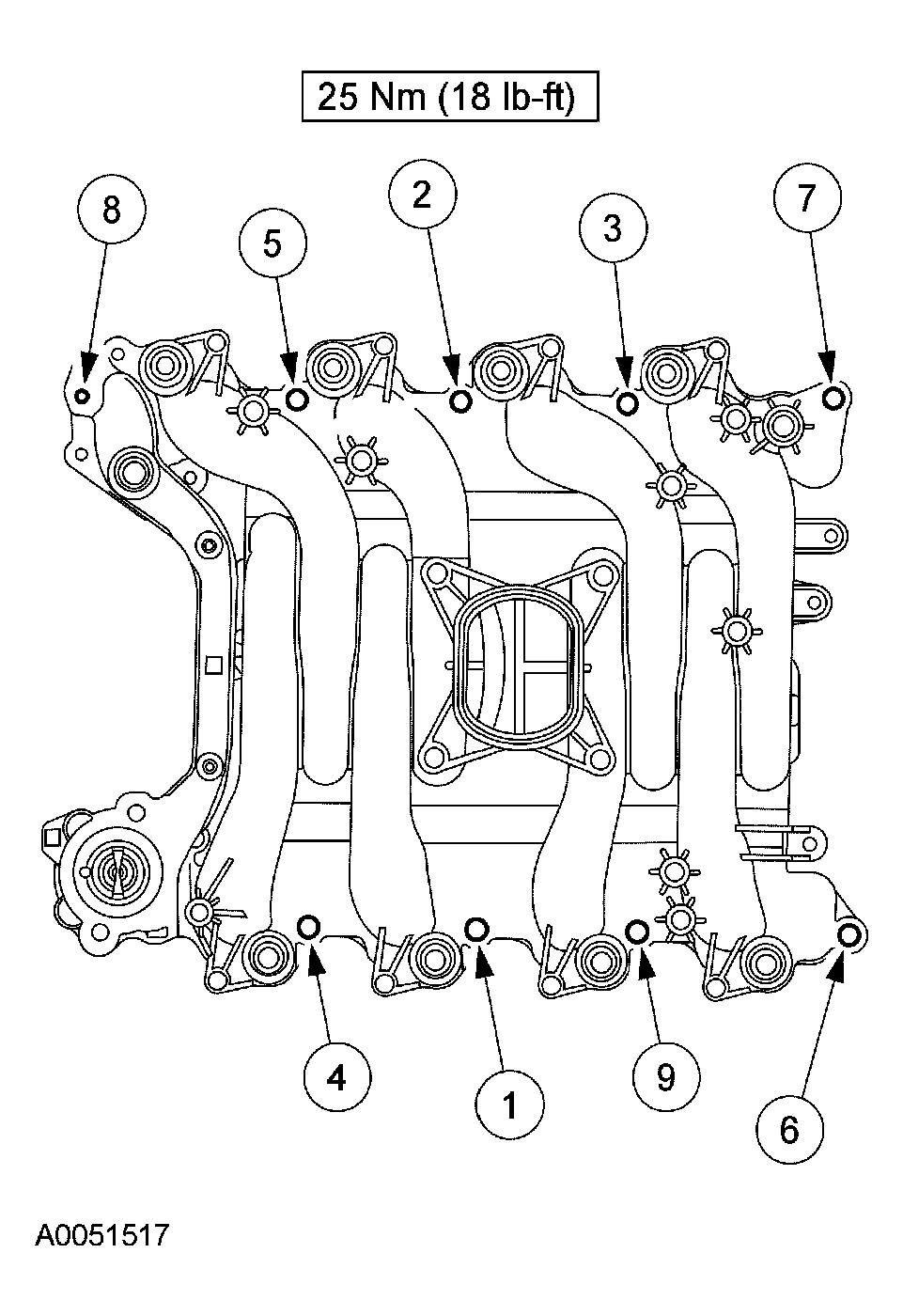 25 Nm (18 lb-ft)

8
5
2
3
7

4
1
9
6

A0051517