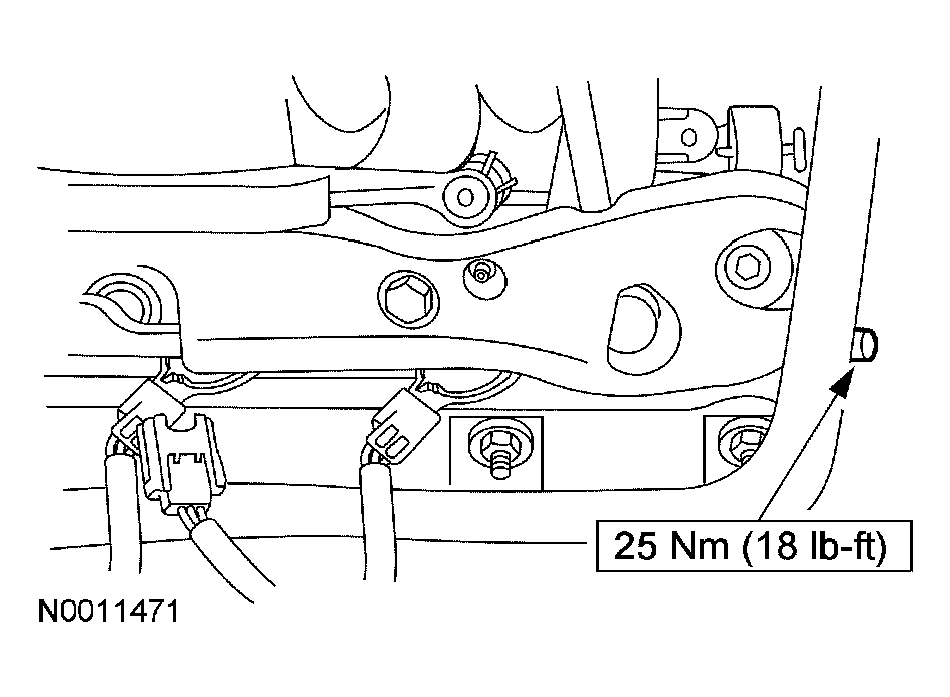 25 Nm (18 lb-ft)

N0011471