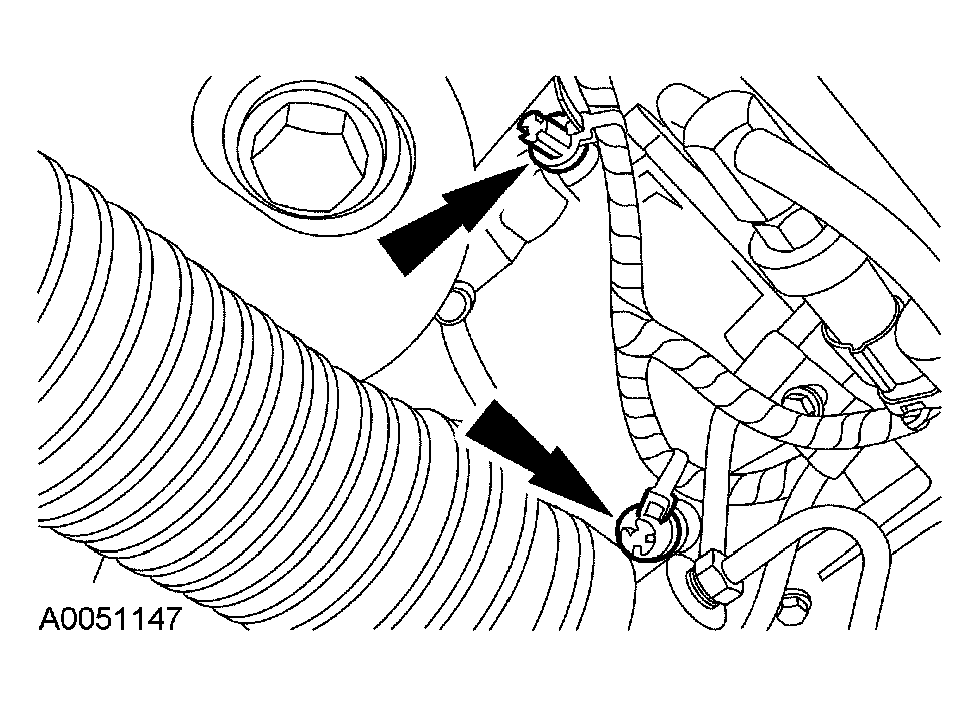 A0051147