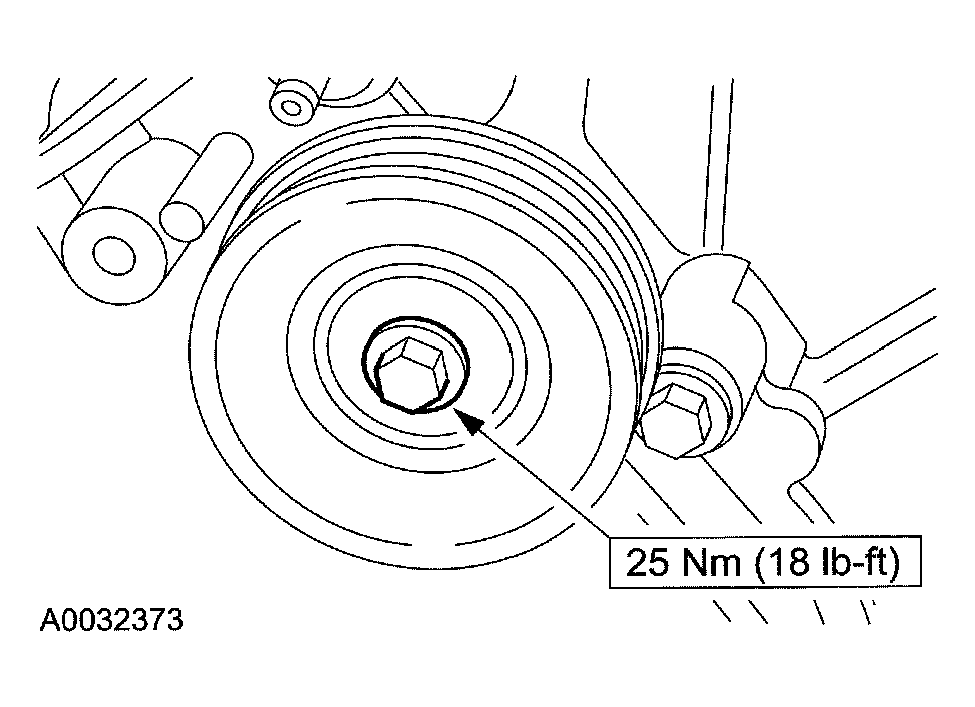 25 Nm (18 lb-ft)

A0032373