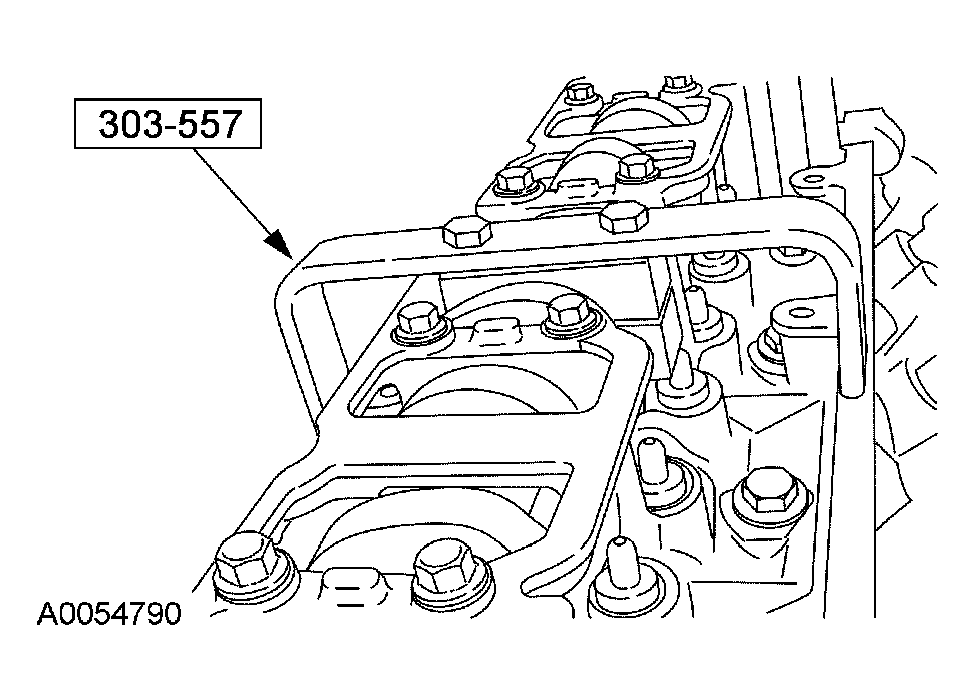 303-557

A0054790