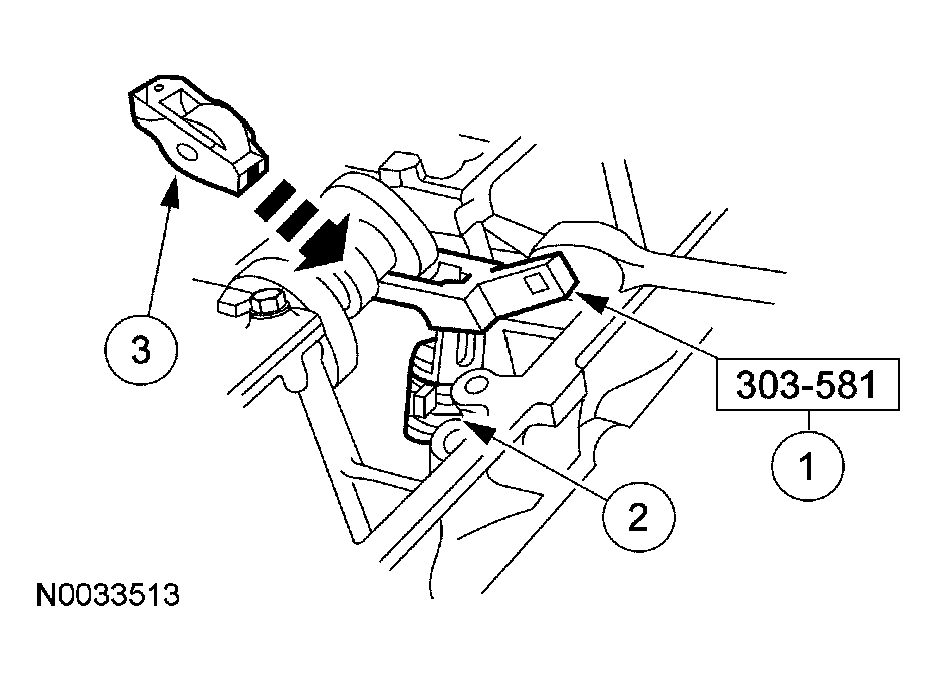 3

303-581

1

2

N0033513