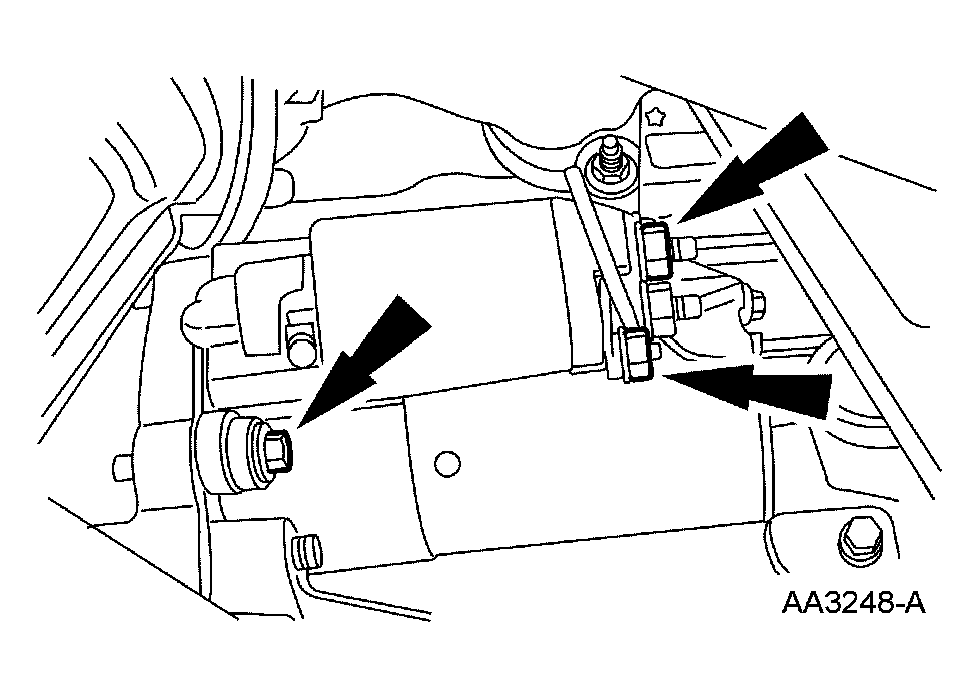 AA3248-A