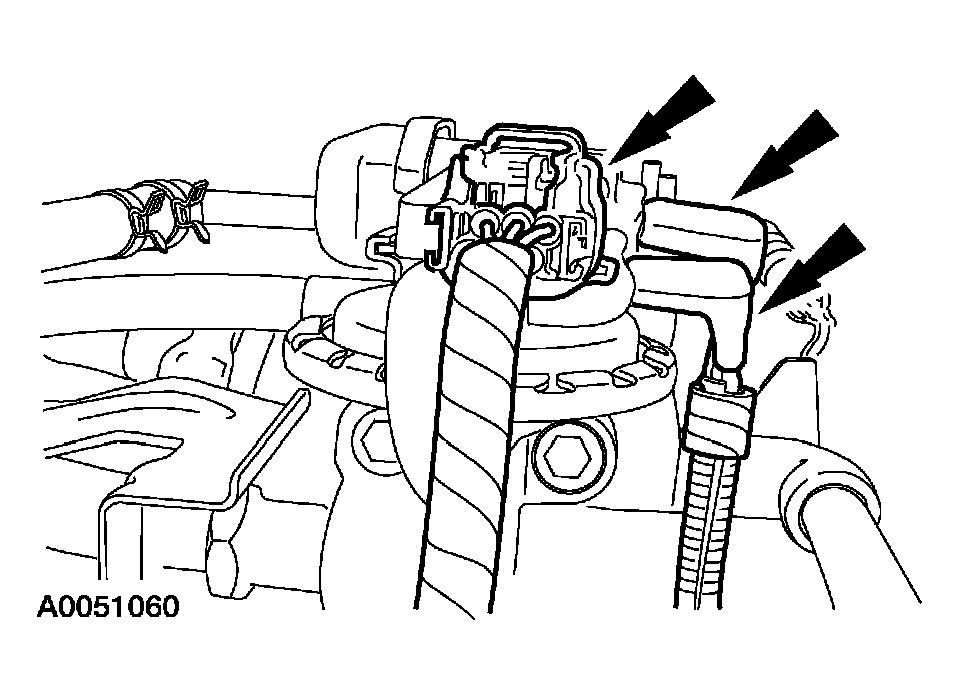 A0051060