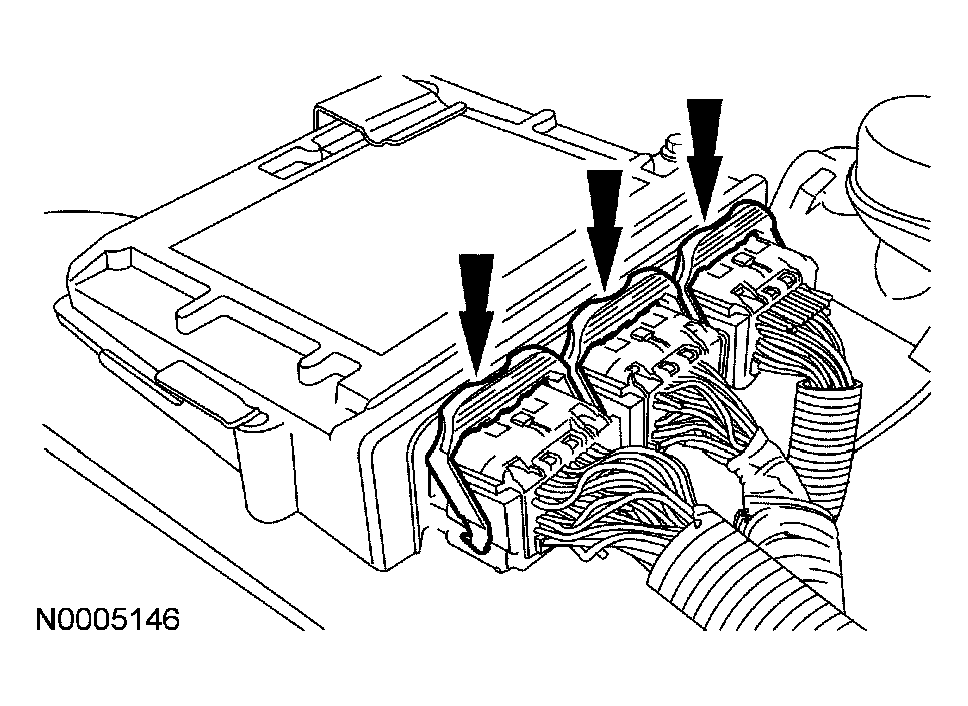 N0005146