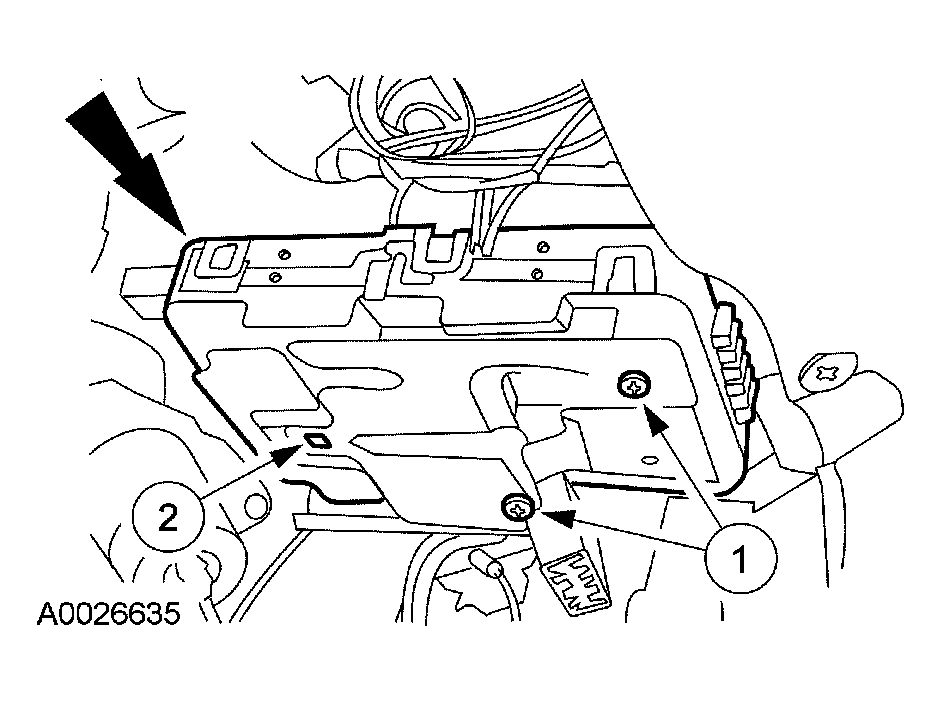 2

1

A0026635