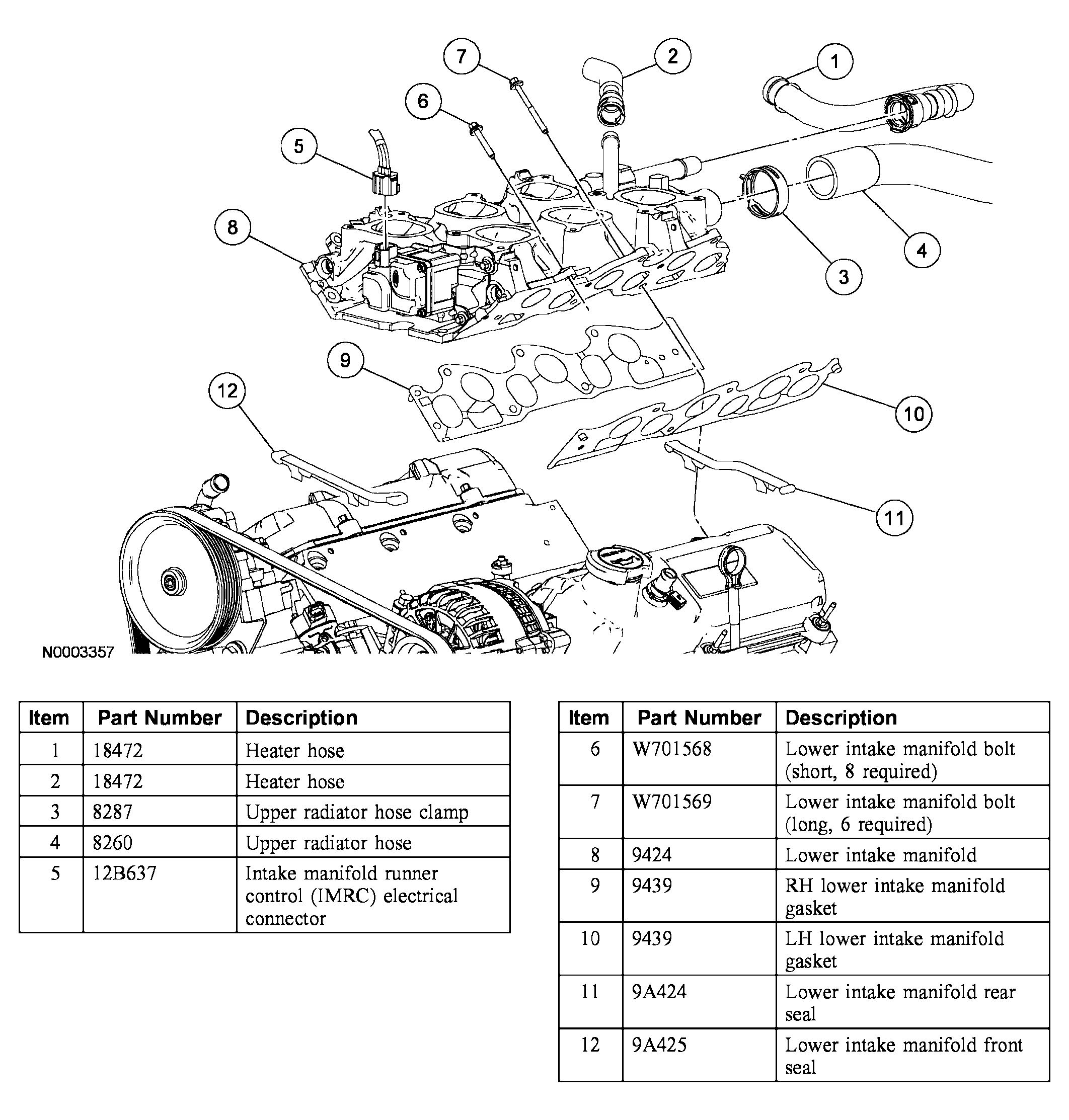 7
2
1
6
5
8
4
3
9
12
10
11
N0003357

| Item | Part Number | Description |
|---|---|---|
| 1 | 18472 | Heater hose |
| 2 | 18472 | Heater hose |
| 3 | 8287 | Upper radiator hose clamp |
| 4 | 8260 | Upper radiator hose |
| 5 | 12B637 | Intake manifold runner control (IMRC) electrical connector |

| Item | Part Number | Description |
|---|---|---|
| 6 | W701568 | Lower intake manifold bolt (short, 8 required) |
| 7 | W701569 | Lower intake manifold bolt (long, 6 required) |
| 8 | 9424 | Lower intake manifold |
| 9 | 9439 | RH lower intake manifold gasket |
| 10 | 9439 | LH lower intake manifold gasket |
| 11 | 9A424 | Lower intake manifold rear seal |
| 12 | 9A425 | Lower intake manifold front seal |