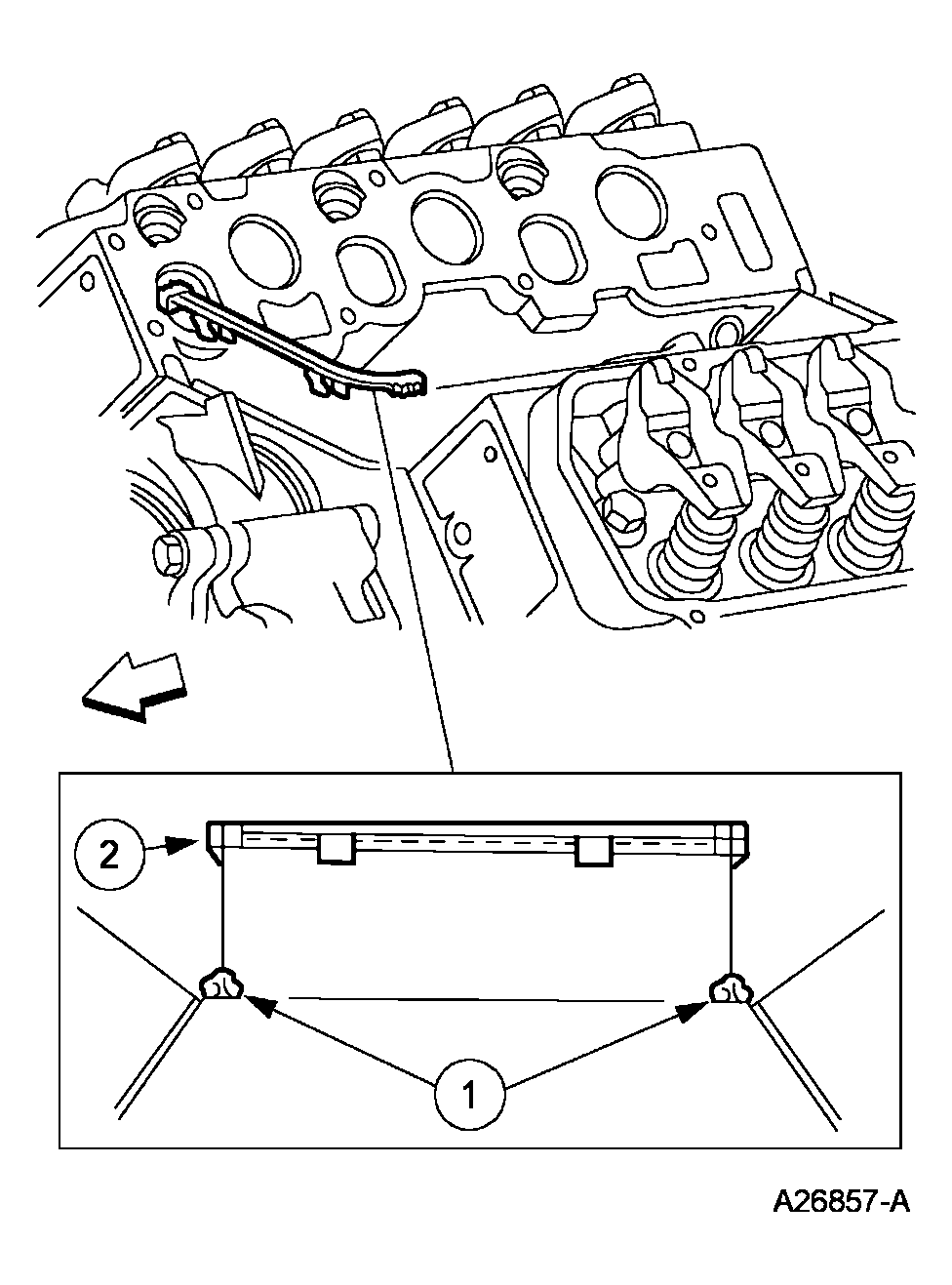 2

1

A26857-A