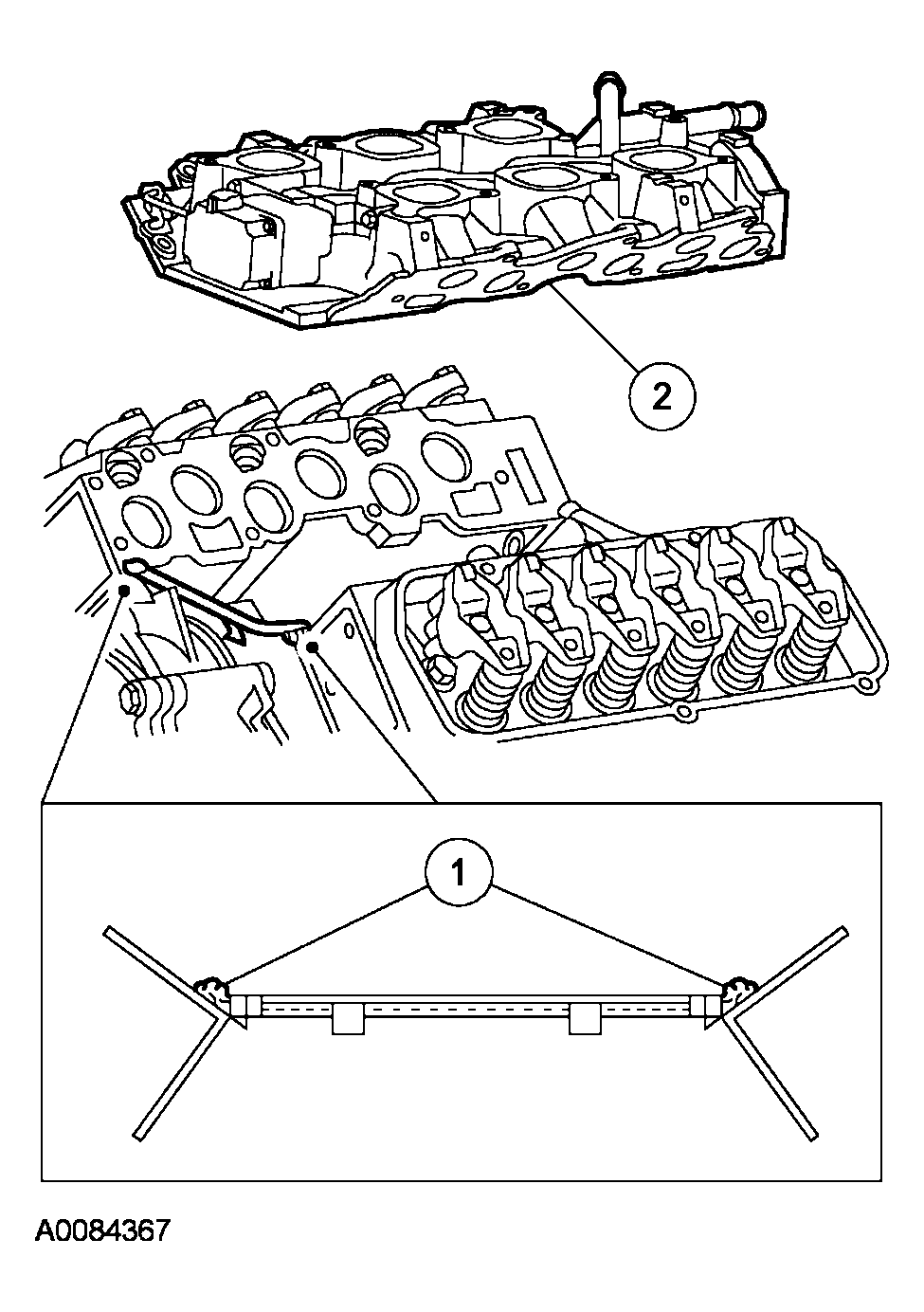 2

1

A0084367