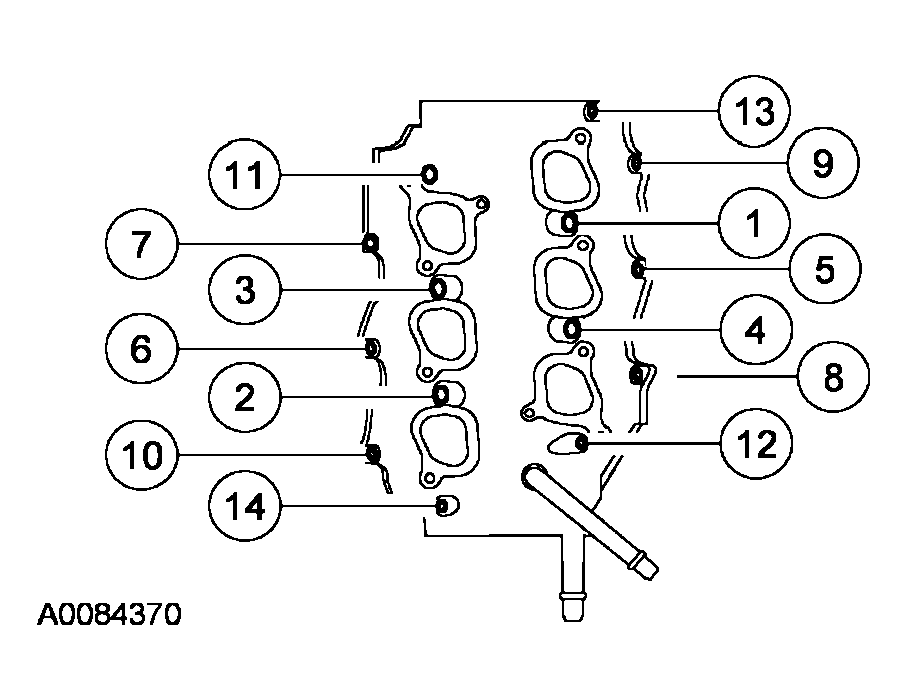 13
11
9
1
7
5
3
4
6
8
2
12
10
14
A0084370