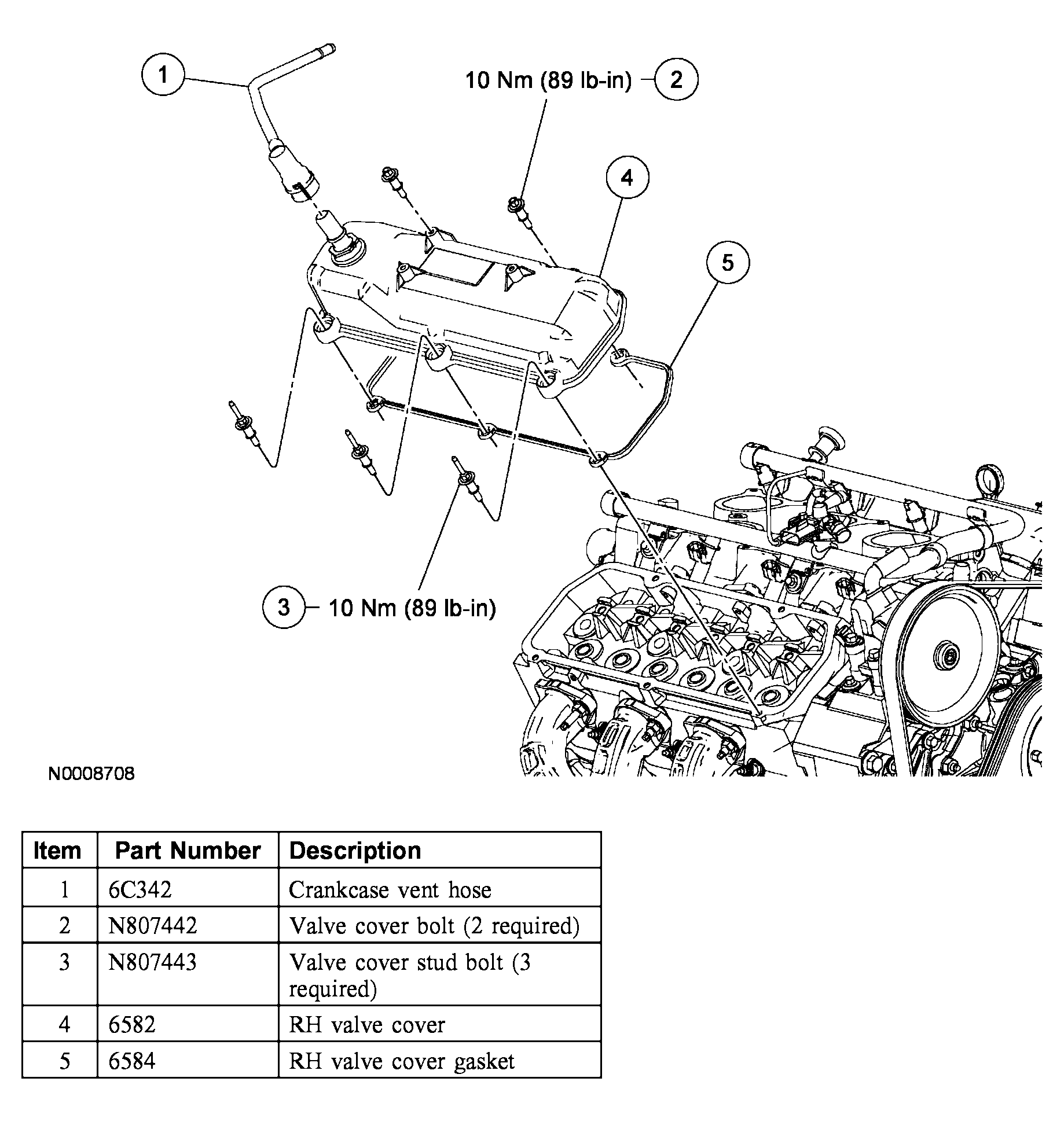 1

10 Nm (89 lb-in) 2

4

5

3 10 Nm (89 lb-in)

N0008708

| Item | Part Number | Description |
|---|---|---|
| 1 | 6C342 | Crankcase vent hose |
| 2 | N807442 | Valve cover bolt (2 required) |
| 3 | N807443 | Valve cover stud bolt (3 required) |
| 4 | 6582 | RH valve cover |
| 5 | 6584 | RH valve cover gasket |