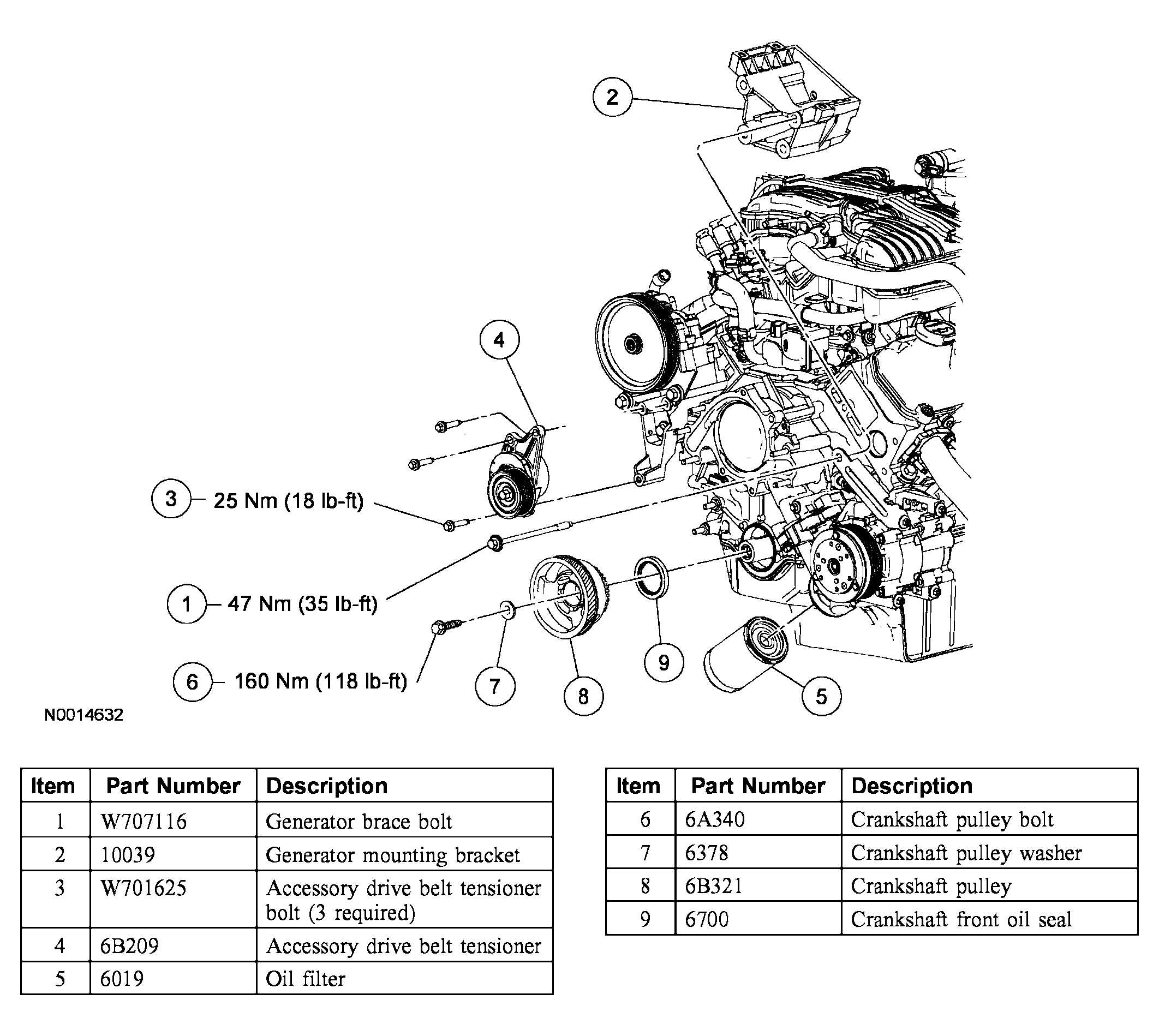 2

4

3 25 Nm (18 lb-ft)

1 47 Nm (35 lb-ft)

6 160 Nm (118 lb-ft)

7

8

9

5

N0014632

| Item | Part Number | Description |
|---|---|---|
| 1 | W707116 | Generator brace bolt |
| 2 | 10039 | Generator mounting bracket |
| 3 | W701625 | Accessory drive belt tensioner bolt (3 required) |
| 4 | 6B209 | Accessory drive belt tensioner |
| 5 | 6019 | Oil filter |

| Item | Part Number | Description |
|---|---|---|
| 6 | 6A340 | Crankshaft pulley bolt |
| 7 | 6378 | Crankshaft pulley washer |
| 8 | 6B321 | Crankshaft pulley |
| 9 | 6700 | Crankshaft front oil seal |