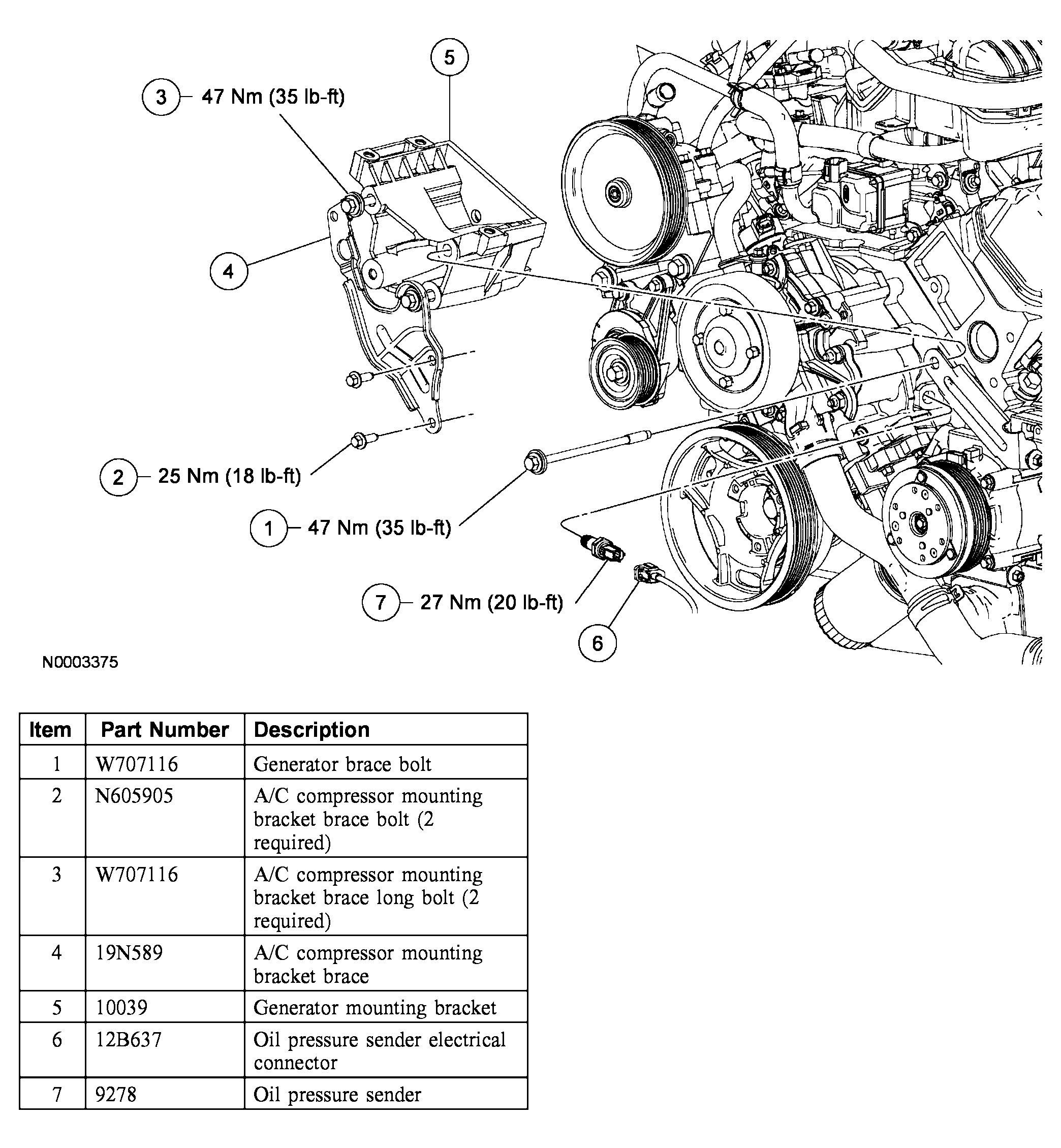 5

3 47 Nm (35 lb-ft)

4

2 25 Nm (18 lb-ft)

1 47 Nm (35 lb-ft)

7 27 Nm (20 lb-ft)

6

N0003375

| Item | Part Number | Description |
|---|---|---|
| 1 | W707116 | Generator brace bolt |
| 2 | N605905 | A/C compressor mounting bracket brace bolt (2 required) |
| 3 | W707116 | A/C compressor mounting bracket brace long bolt (2 required) |
| 4 | 19N589 | A/C compressor mounting bracket brace |
| 5 | 10039 | Generator mounting bracket |
| 6 | 12B637 | Oil pressure sender electrical connector |
| 7 | 9278 | Oil pressure sender |