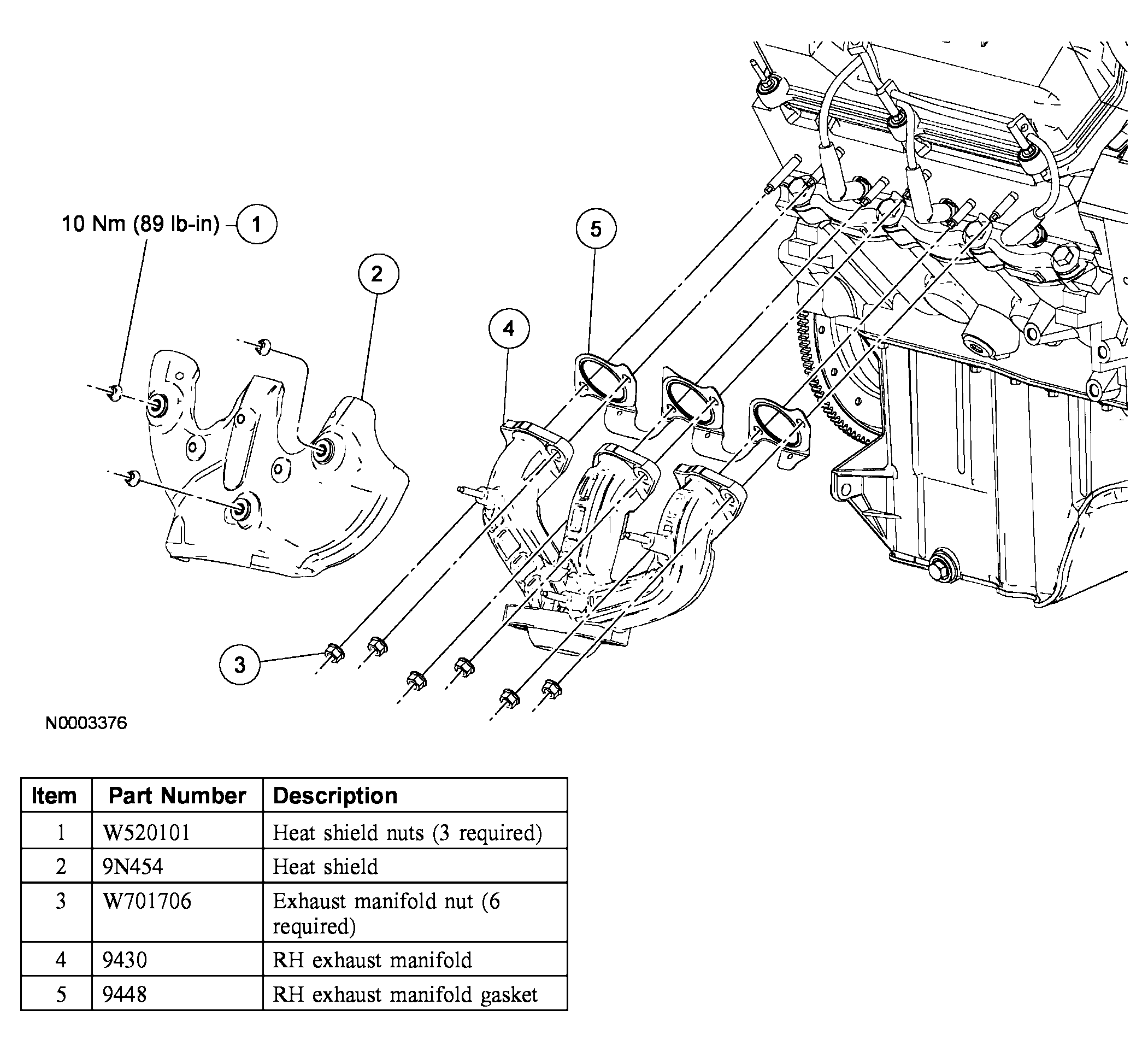 10 Nm (89 lb-in) 1

2

5

4

3

N0003376

| Item | Part Number | Description |
|---|---|---|
| 1 | W520101 | Heat shield nuts (3 required) |
| 2 | 9N454 | Heat shield |
| 3 | W701706 | Exhaust manifold nut (6 required) |
| 4 | 9430 | RH exhaust manifold |
| 5 | 9448 | RH exhaust manifold gasket |