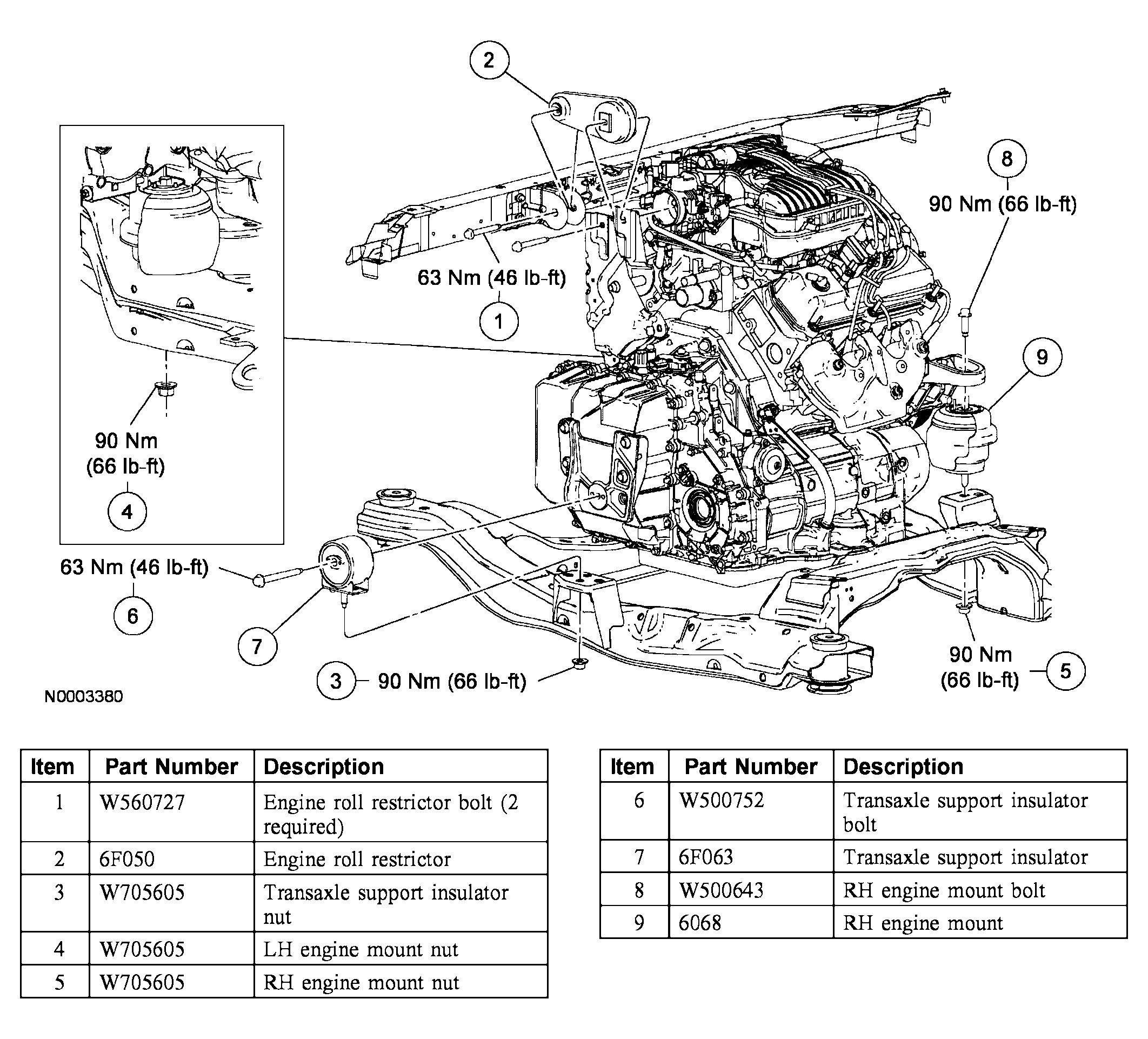 2

8

90 Nm (66 lb-ft)

63 Nm (46 lb-ft)

1

9

90 Nm
(66 lb-ft)

4

63 Nm (46 lb-ft)

6

7

3 90 Nm (66 lb-ft)

90 Nm
(66 lb-ft)

5

N0003380

| Item | Part Number | Description |
|---|---|---|
| 1 | W560727 | Engine roll restrictor bolt (2 required) |
| 2 | 6F050 | Engine roll restrictor |
| 3 | W705605 | Transaxle support insulator nut |
| 4 | W705605 | LH engine mount nut |
| 5 | W705605 | RH engine mount nut |

| Item | Part Number | Description |
|---|---|---|
| 6 | W500752 | Transaxle support insulator bolt |
| 7 | 6F063 | Transaxle support insulator |
| 8 | W500643 | RH engine mount bolt |
| 9 | 6068 | RH engine mount |