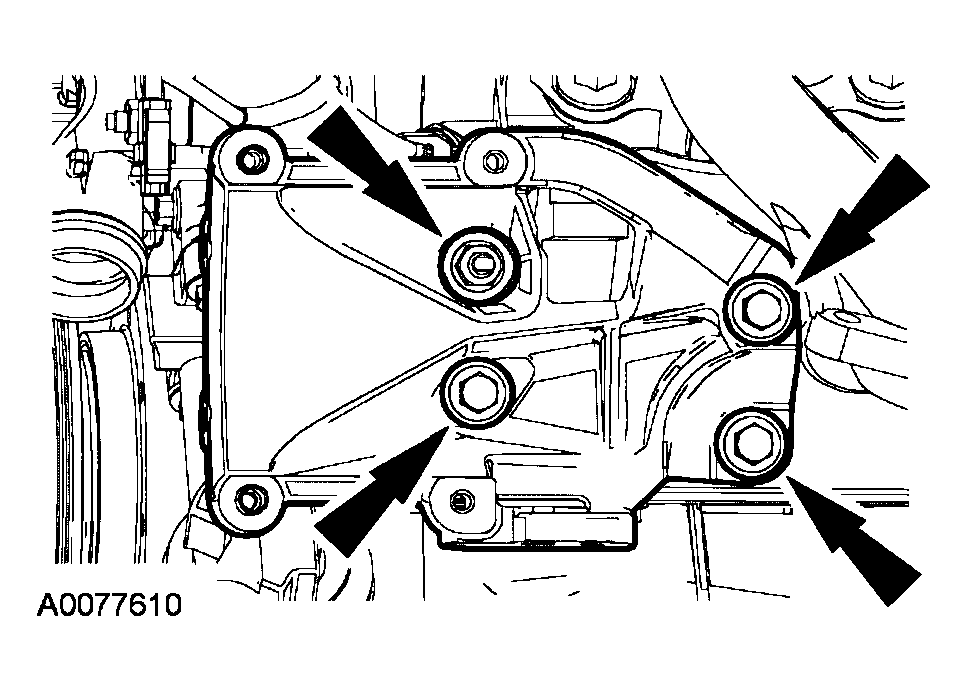 A0077610