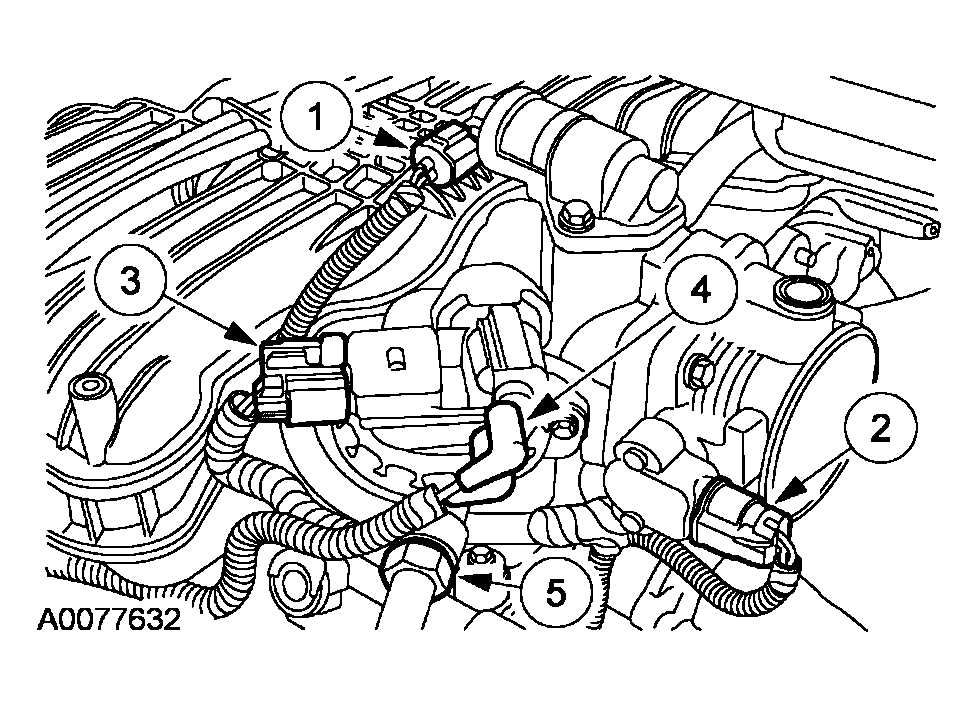 1
3
4
2
5
A0077632