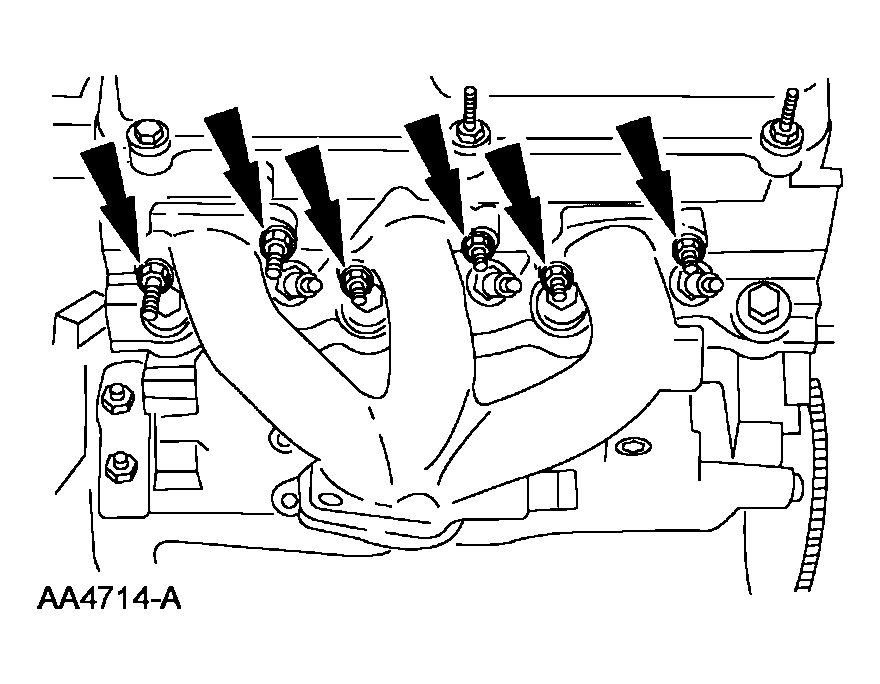 AA4714-A