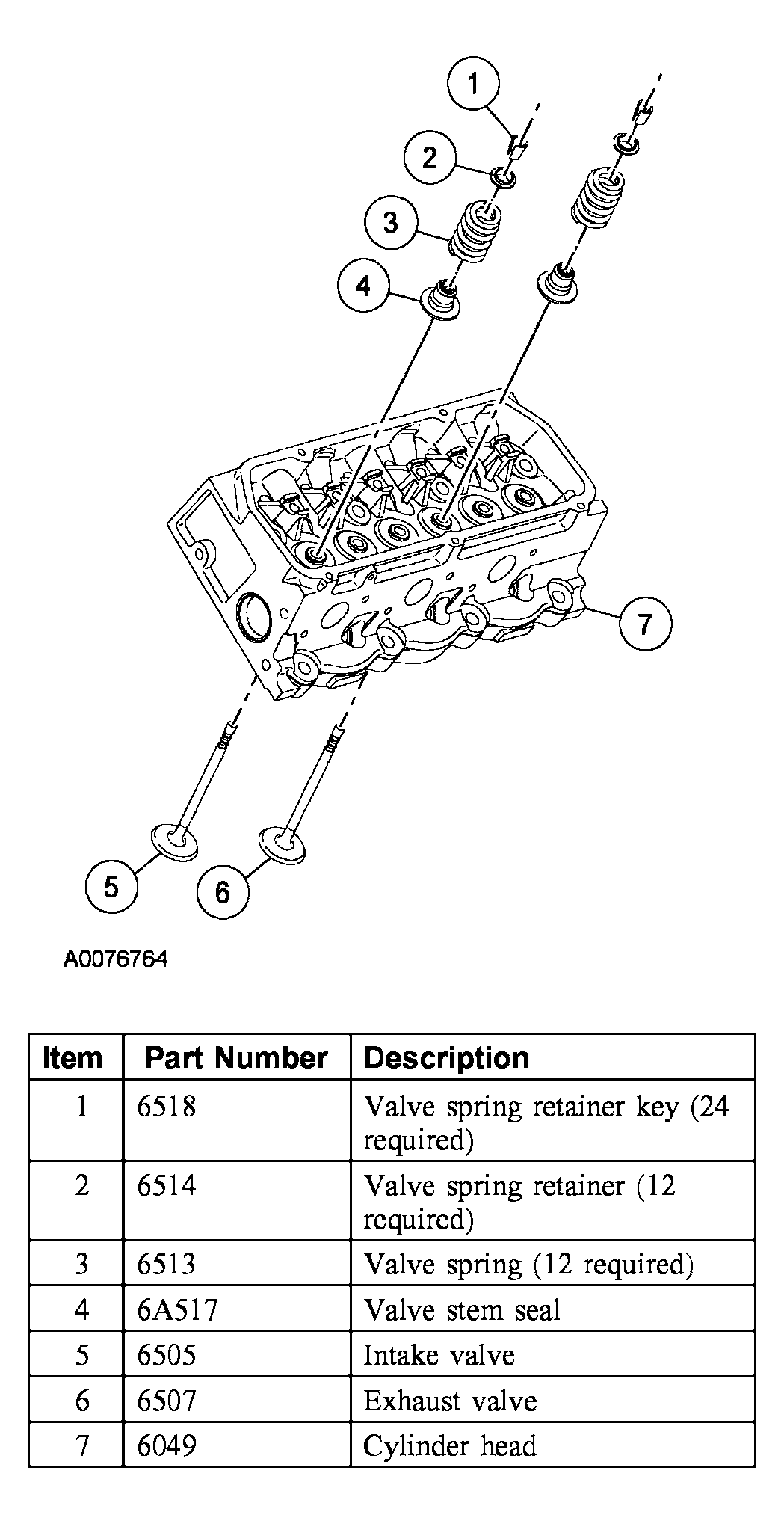 1
2
3
4
7
5
6

A0076764

| Item | Part Number | Description |
|---|---|---|
| 1 | 6518 | Valve spring retainer key (24 required) |
| 2 | 6514 | Valve spring retainer (12 required) |
| 3 | 6513 | Valve spring (12 required) |
| 4 | 6A517 | Valve stem seal |
| 5 | 6505 | Intake valve |
| 6 | 6507 | Exhaust valve |
| 7 | 6049 | Cylinder head |