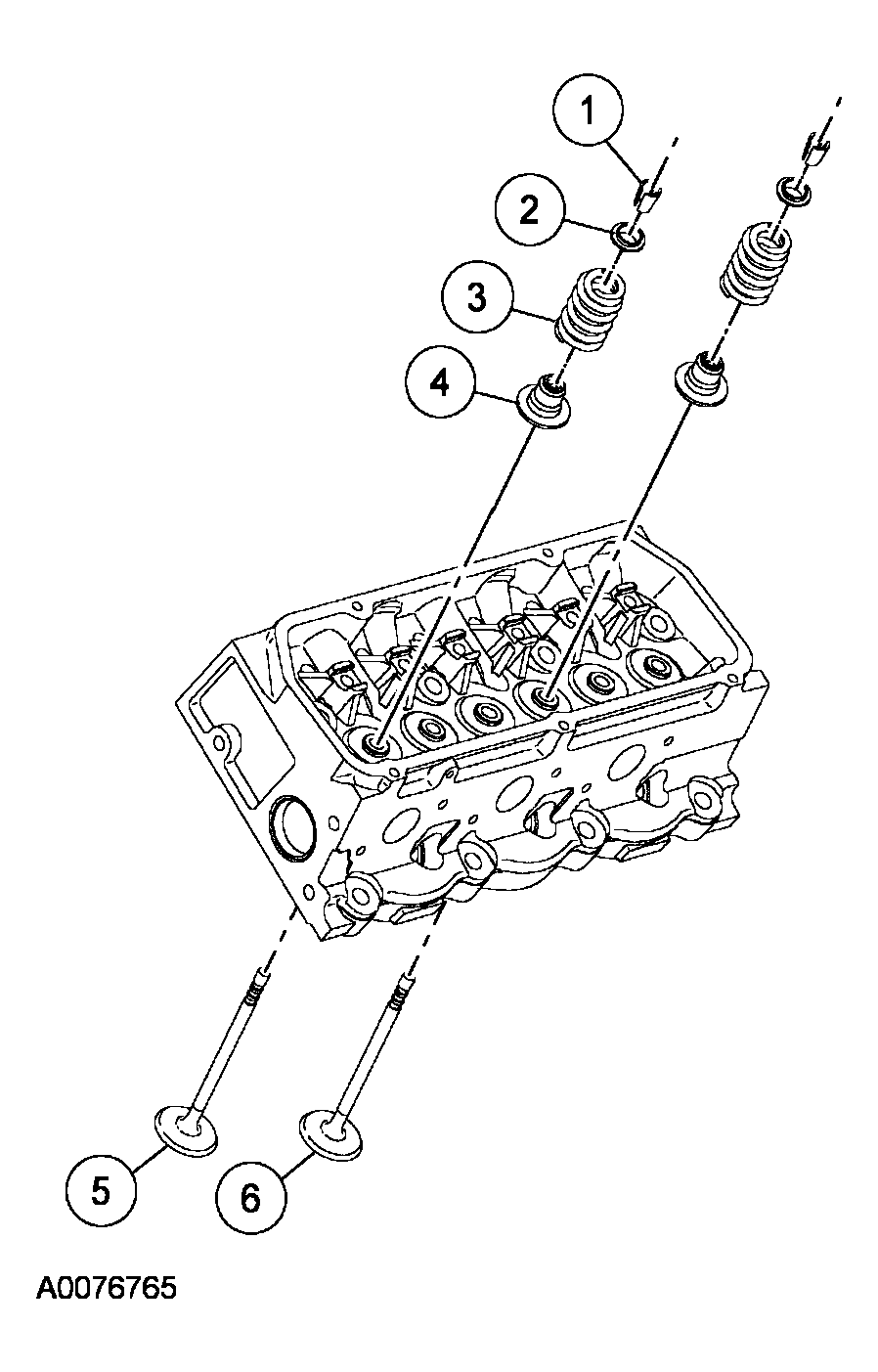 1
2
3
4
5
6
A0076765