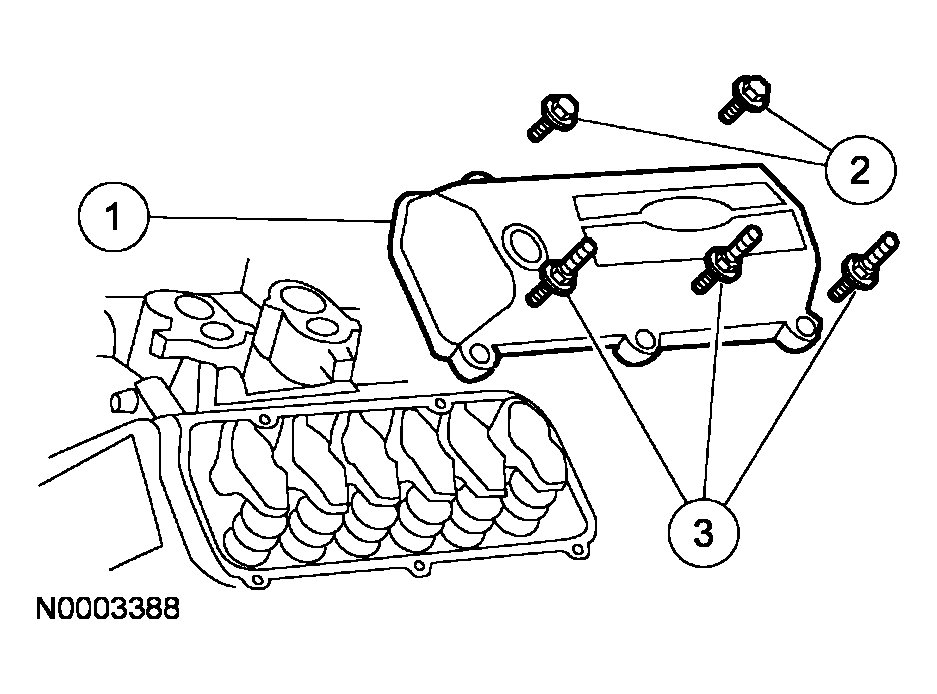 2

1

3

N0003388