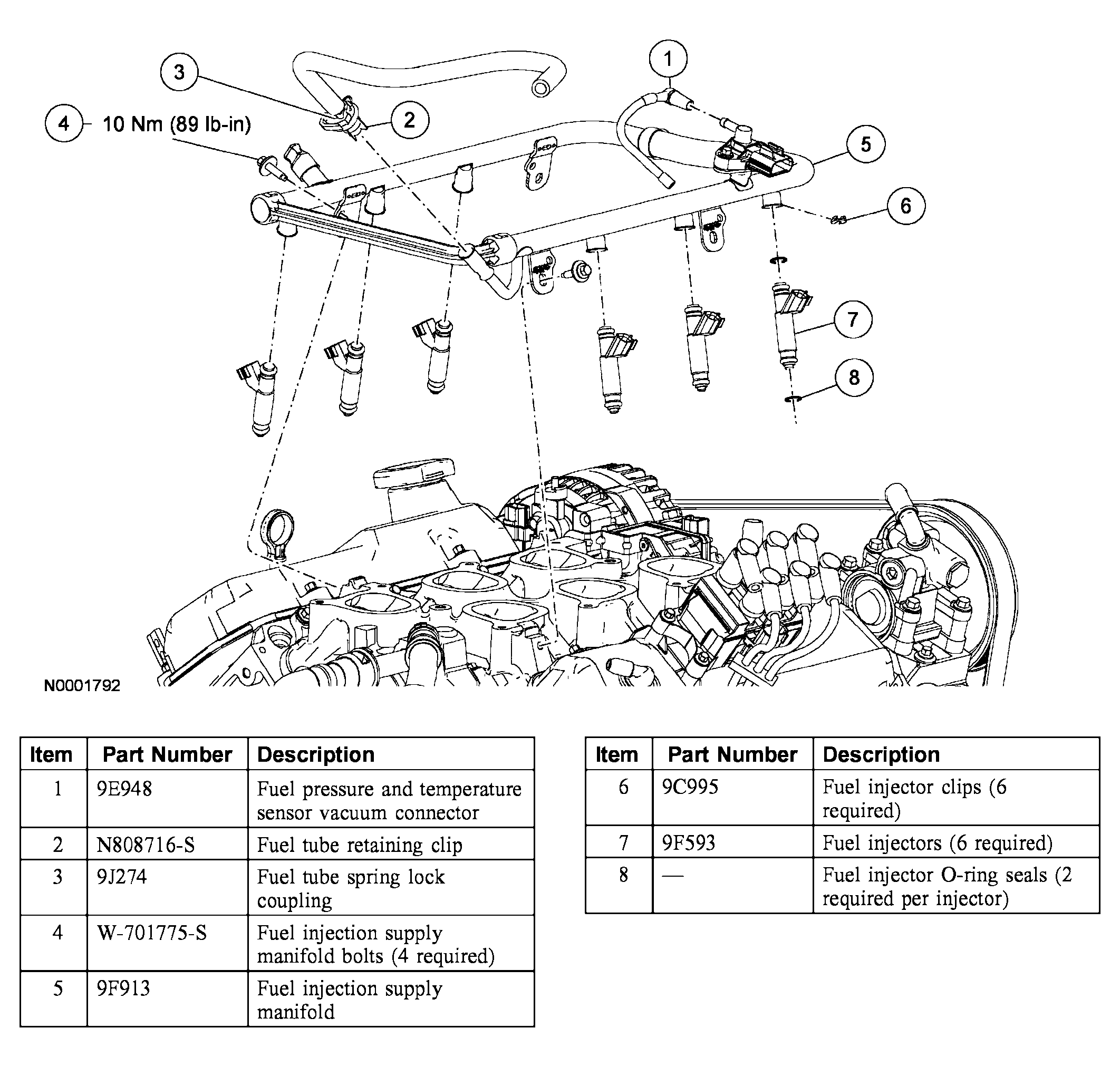 3

1

4 10 Nm (89 lb-in)

2

5

6

7

8

N0001792

| Item | Part Number | Description |
|---|---|---|
| 1 | 9E948 | Fuel pressure and temperature sensor vacuum connector |
| 2 | N808716-S | Fuel tube retaining clip |
| 3 | 9J274 | Fuel tube spring lock coupling |
| 4 | W-701775-S | Fuel injection supply manifold bolts (4 required) |
| 5 | 9F913 | Fuel injection supply manifold |

| Item | Part Number | Description |
|---|---|---|
| 6 | 9C995 | Fuel injector clips (6 required) |
| 7 | 9F593 | Fuel injectors (6 required) |
| 8 | — | Fuel injector O-ring seals (2 required per injector) |