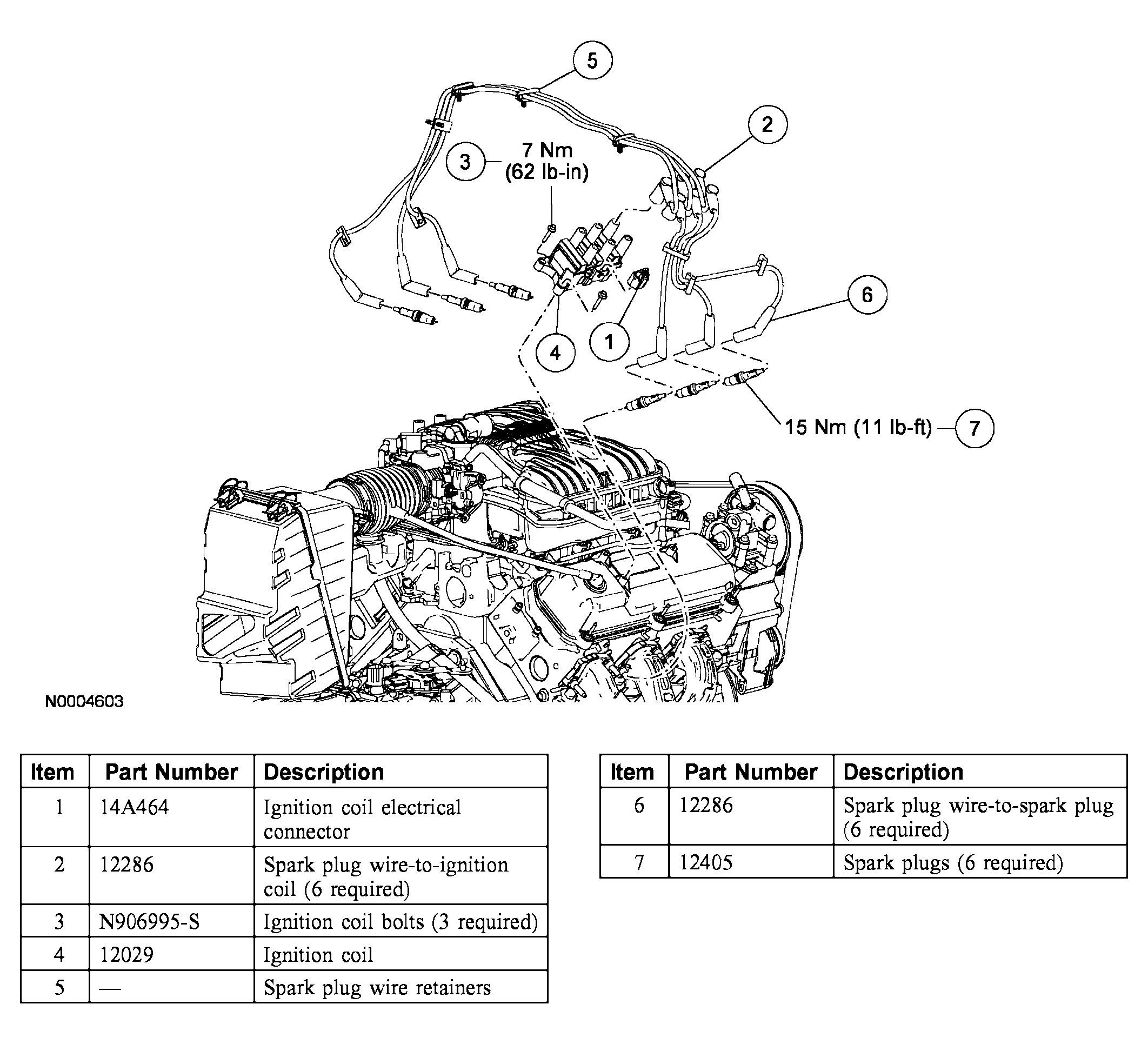 5

2

3 7 Nm (62 lb-in)

6

4

1

15 Nm (11 lb-ft) 7

N0004603

| Item | Part Number | Description |
|---|---|---|
| 1 | 14A464 | Ignition coil electrical connector |
| 2 | 12286 | Spark plug wire-to-ignition coil (6 required) |
| 3 | N906995-S | Ignition coil bolts (3 required) |
| 4 | 12029 | Ignition coil |
| 5 | — | Spark plug wire retainers |

| Item | Part Number | Description |
|---|---|---|
| 6 | 12286 | Spark plug wire-to-spark plug (6 required) |
| 7 | 12405 | Spark plugs (6 required) |