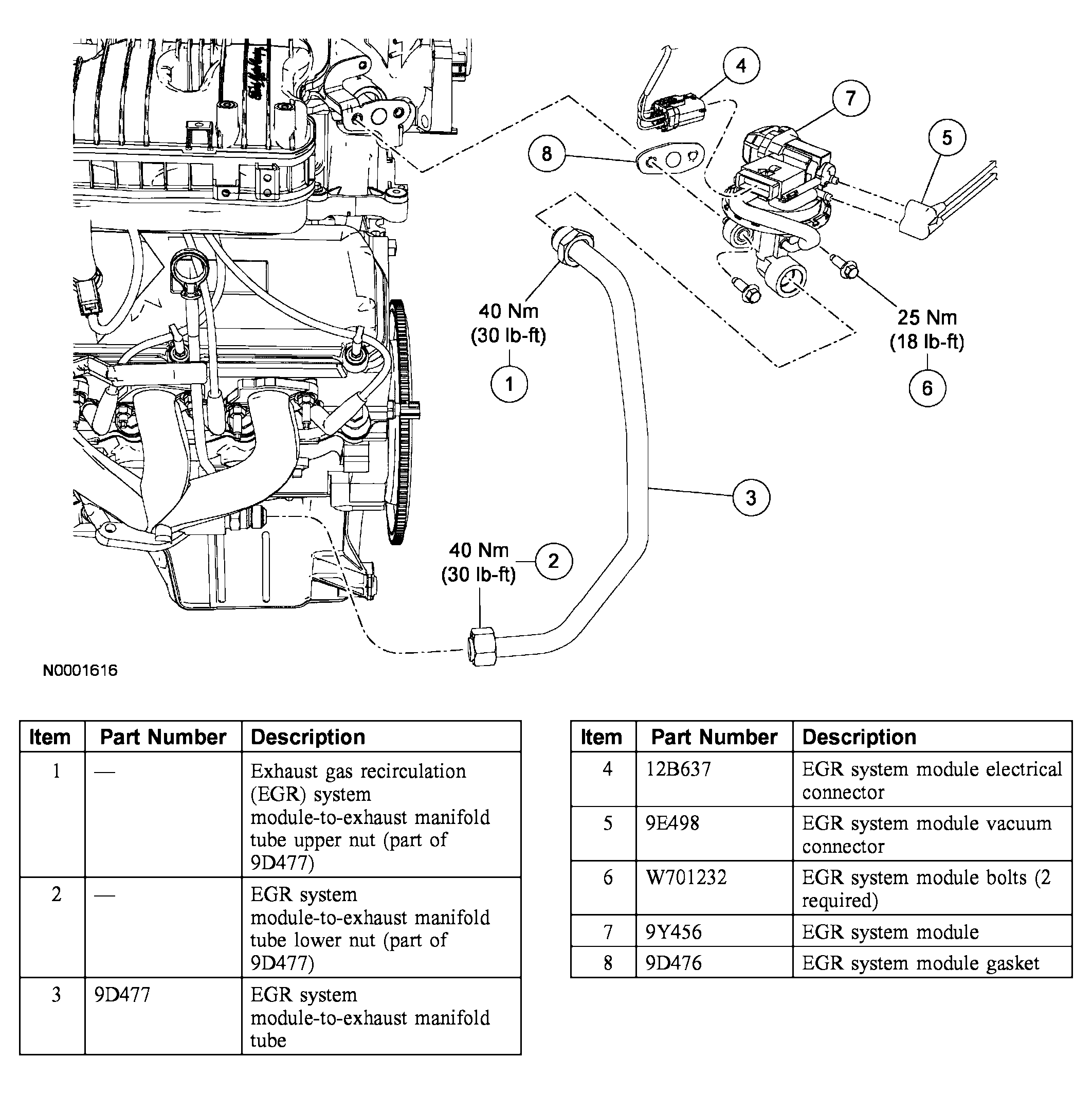 4

7

5

8

40 Nm
(30 lb-ft)

1

25 Nm
(18 lb-ft)

6

3

40 Nm
(30 lb-ft)

2

N0001616

| Item | Part Number | Description |
|---|---|---|
| 1 | — | Exhaust gas recirculation (EGR) system module-to-exhaust manifold tube upper nut (part of 9D477) |
| 2 | — | EGR system module-to-exhaust manifold tube lower nut (part of 9D477) |
| 3 | 9D477 | EGR system module-to-exhaust manifold tube |

| Item | Part Number | Description |
|---|---|---|
| 4 | 12B637 | EGR system module electrical connector |
| 5 | 9E498 | EGR system module vacuum connector |
| 6 | W701232 | EGR system module bolts (2 required) |
| 7 | 9Y456 | EGR system module |
| 8 | 9D476 | EGR system module gasket |