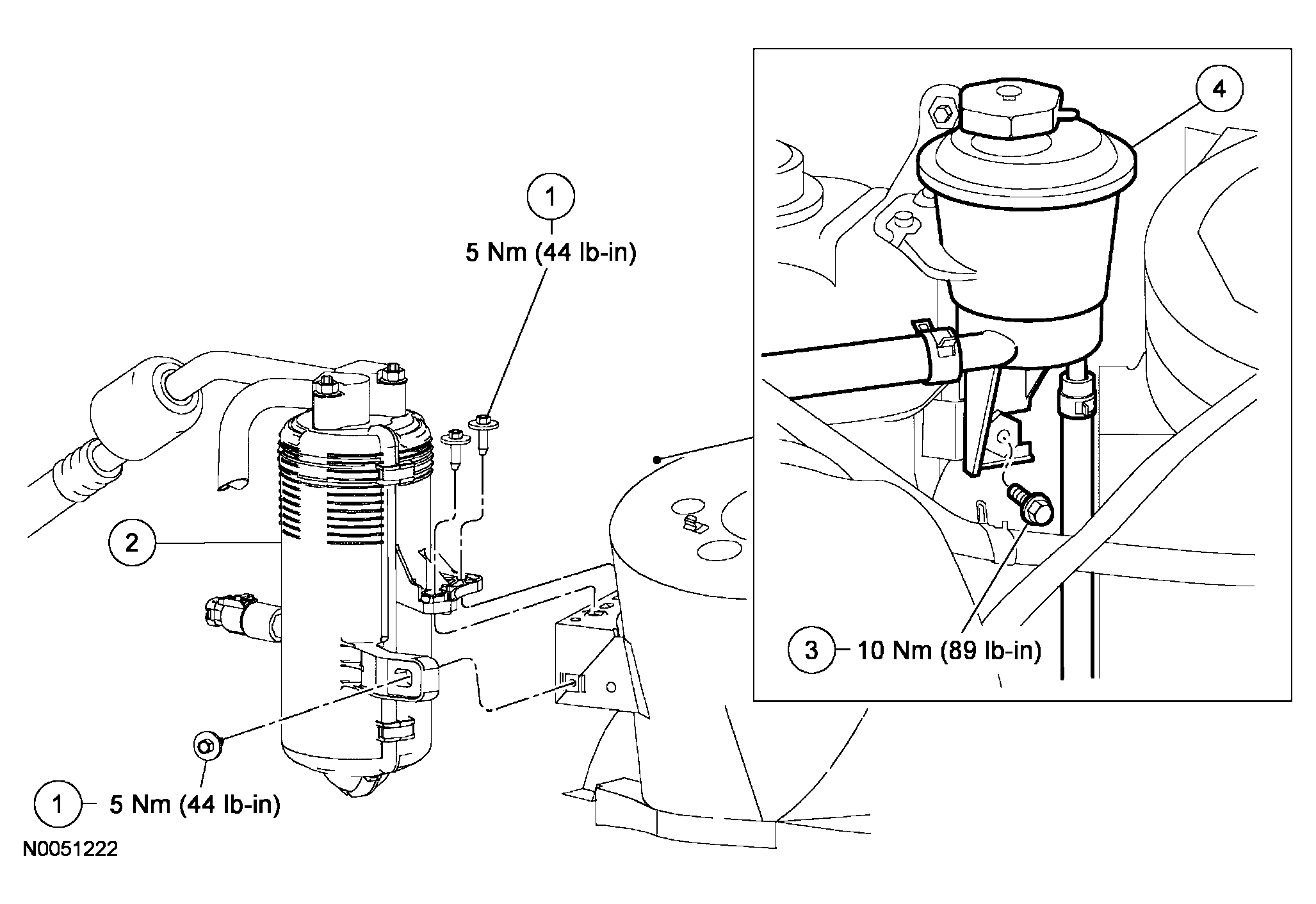 4

1
5 Nm (44 lb-in)

2

3 10 Nm (89 lb-in)

1 5 Nm (44 lb-in)

N0051222