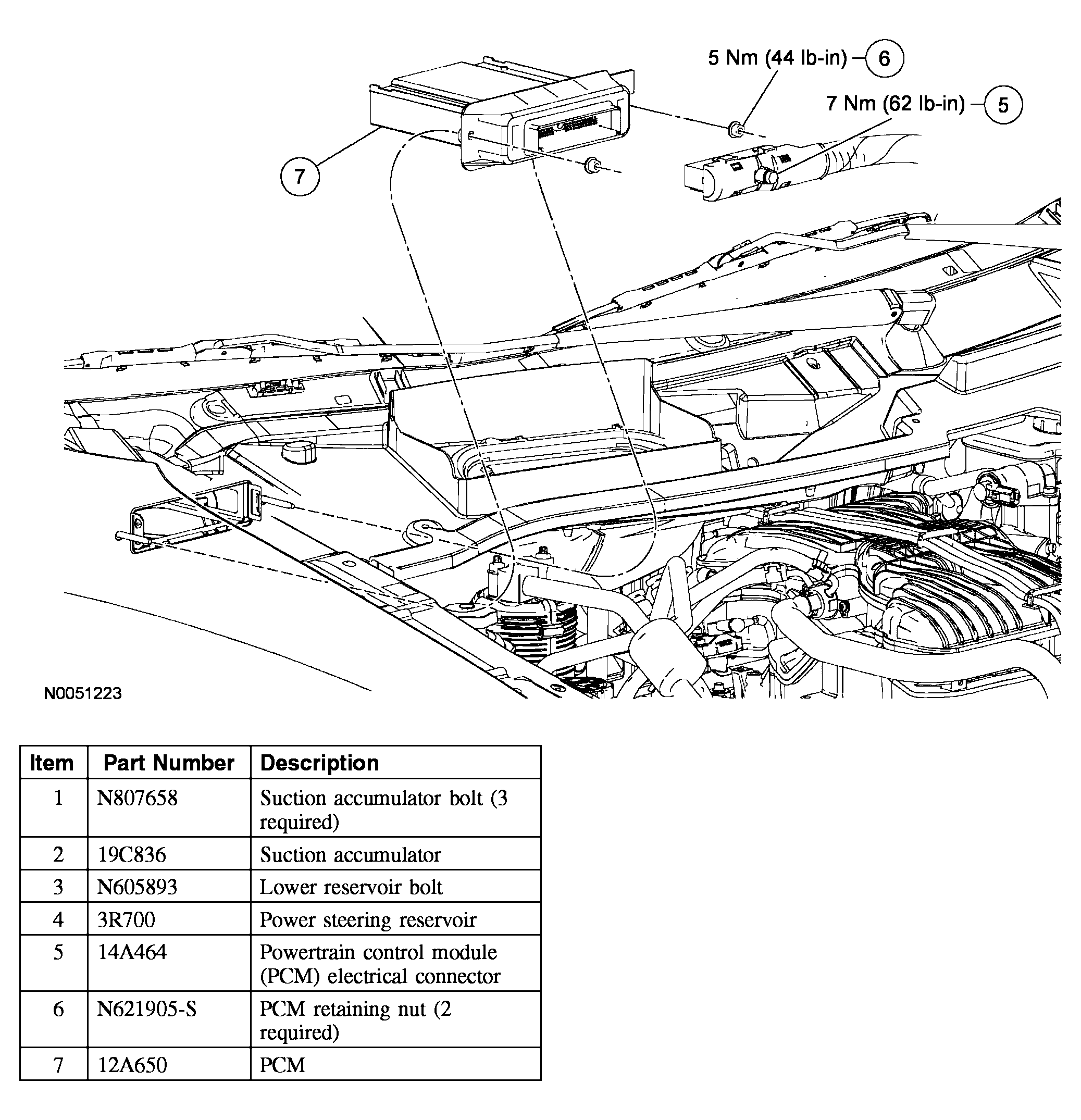 5 Nm (44 lb-in) 6

7 Nm (62 lb-in) 5

7

N0051223

| Item | Part Number | Description |
|---|---|---|
| 1 | N807658 | Suction accumulator bolt (3 required) |
| 2 | 19C836 | Suction accumulator |
| 3 | N605893 | Lower reservoir bolt |
| 4 | 3R700 | Power steering reservoir |
| 5 | 14A464 | Powertrain control module (PCM) electrical connector |
| 6 | N621905-S | PCM retaining nut (2 required) |
| 7 | 12A650 | PCM |