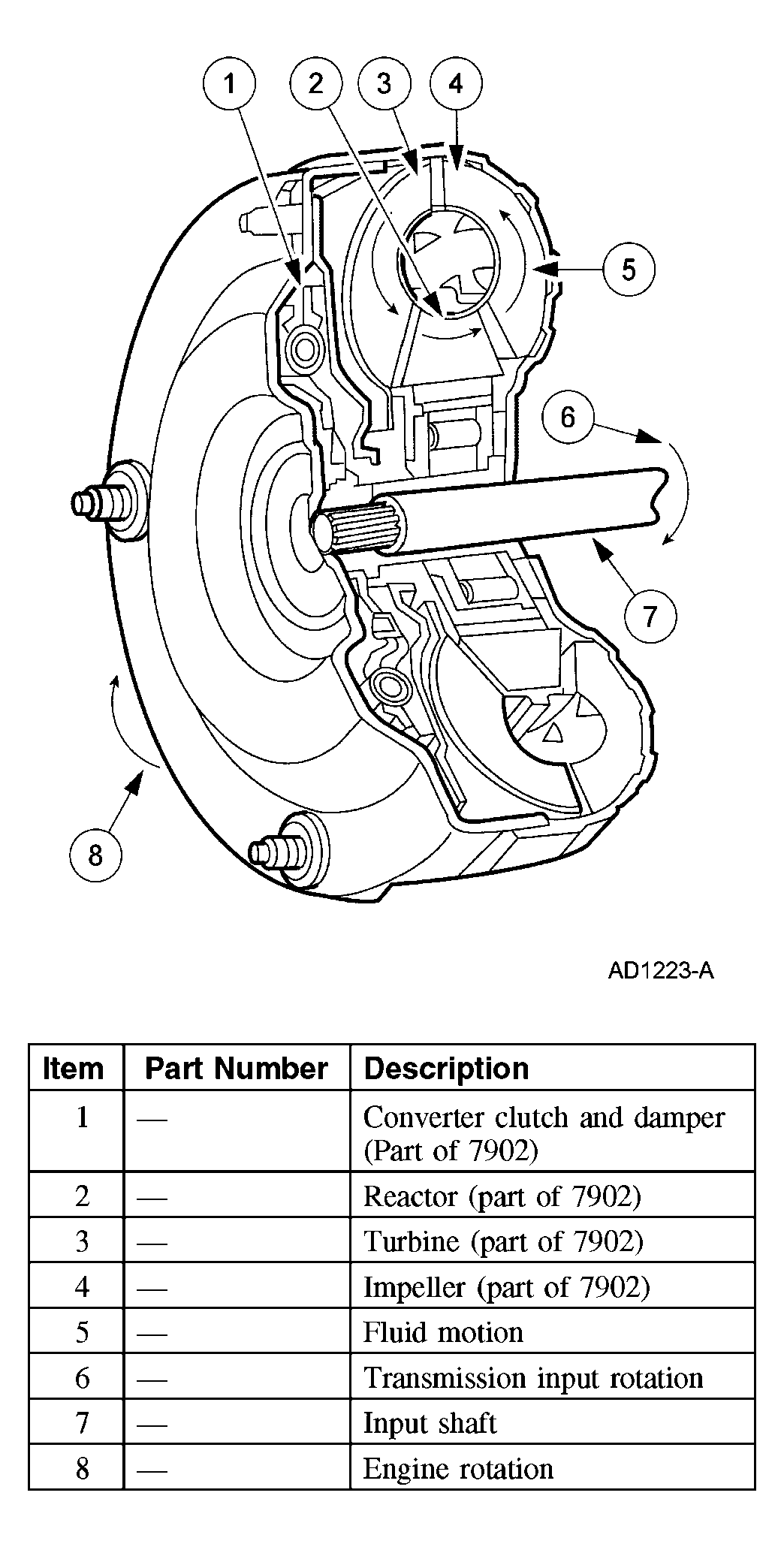 1
2
3
4
5
6
7
8

AD1223-A

| Item | Part Number | Description |
|---|---|---|
| 1 | — | Converter clutch and damper (Part of 7902) |
| 2 | — | Reactor (part of 7902) |
| 3 | — | Turbine (part of 7902) |
| 4 | — | Impeller (part of 7902) |
| 5 | — | Fluid motion |
| 6 | — | Transmission input rotation |
| 7 | — | Input shaft |
| 8 | — | Engine rotation |