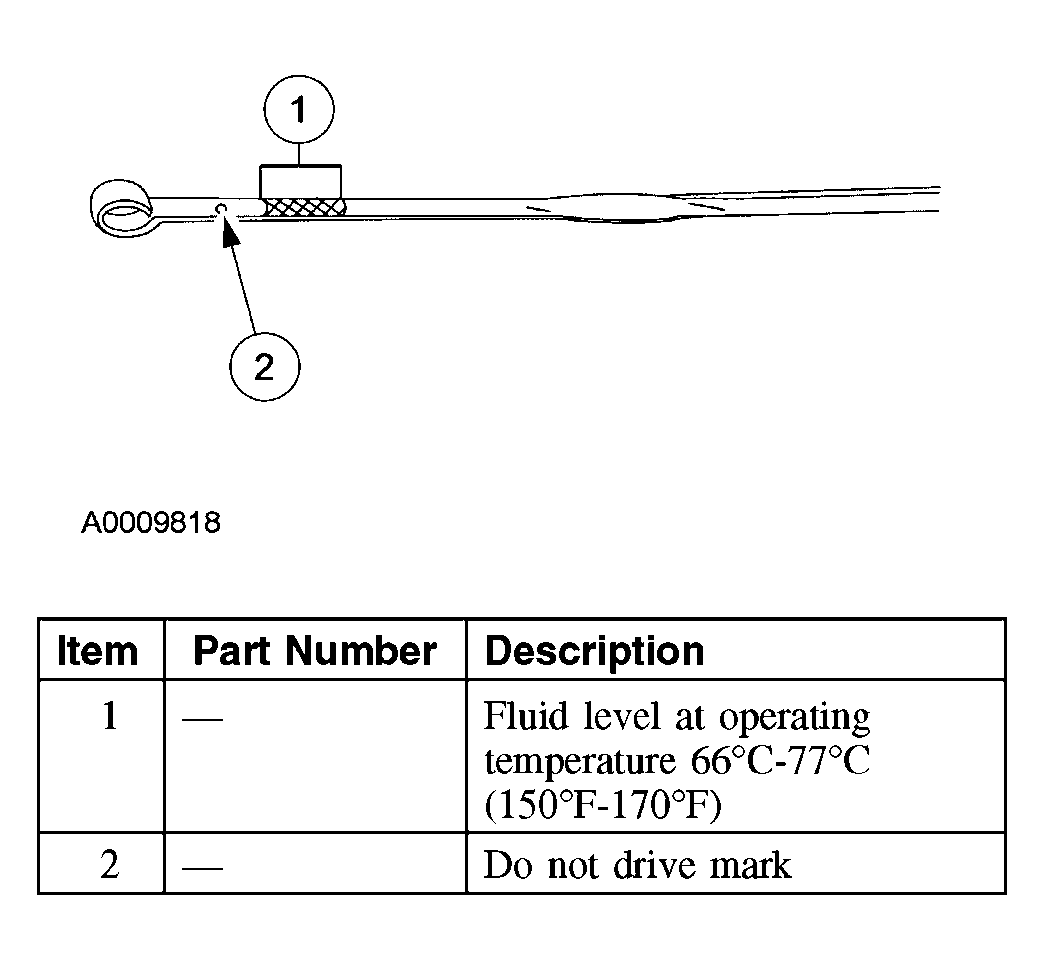 1

2

A0009818

| Item | Part Number | Description |
|---|---|---|
| 1 | — | Fluid level at operating temperature 66°C-77°C (150°F-170°F) |
| 2 | — | Do not drive mark |