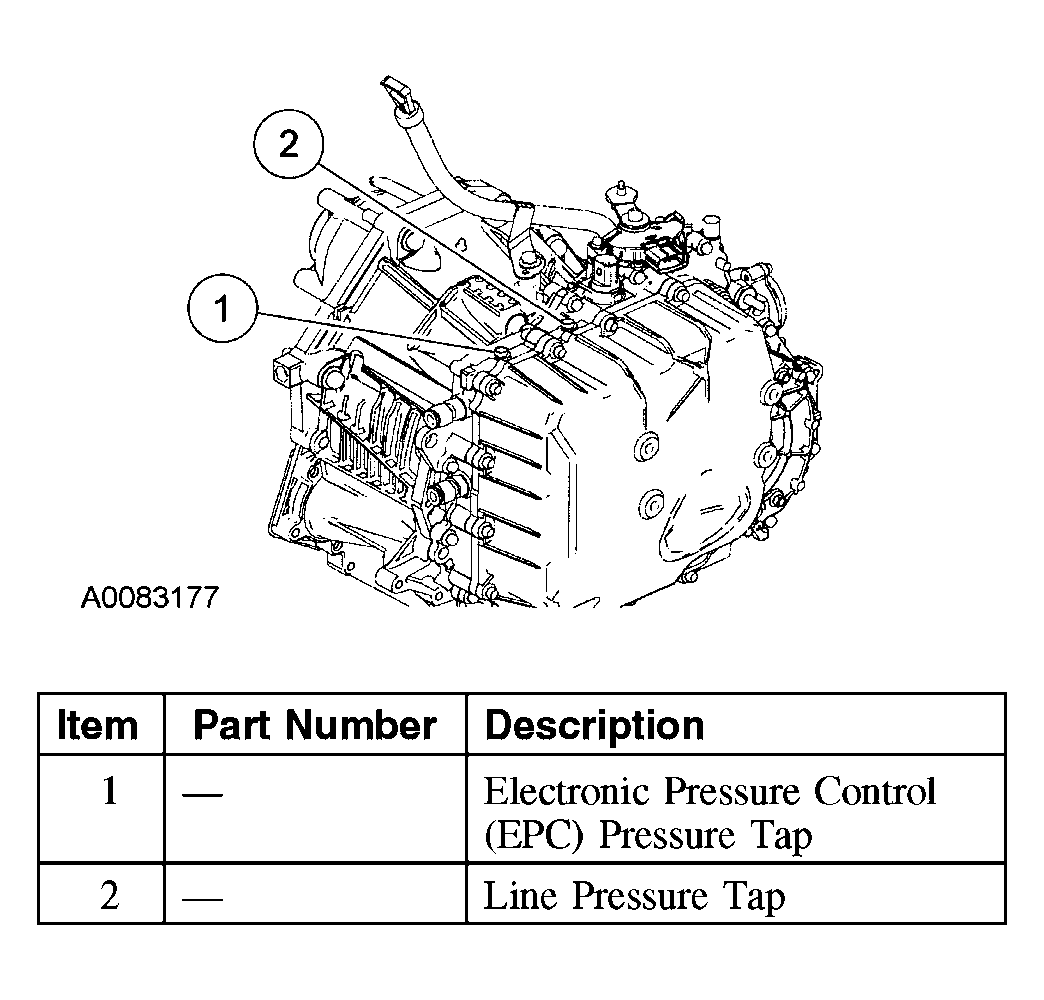 2

1

A0083177

| Item | Part Number | Description |
|---|---|---|
| 1 | — | Electronic Pressure Control (EPC) Pressure Tap |
| 2 | — | Line Pressure Tap |