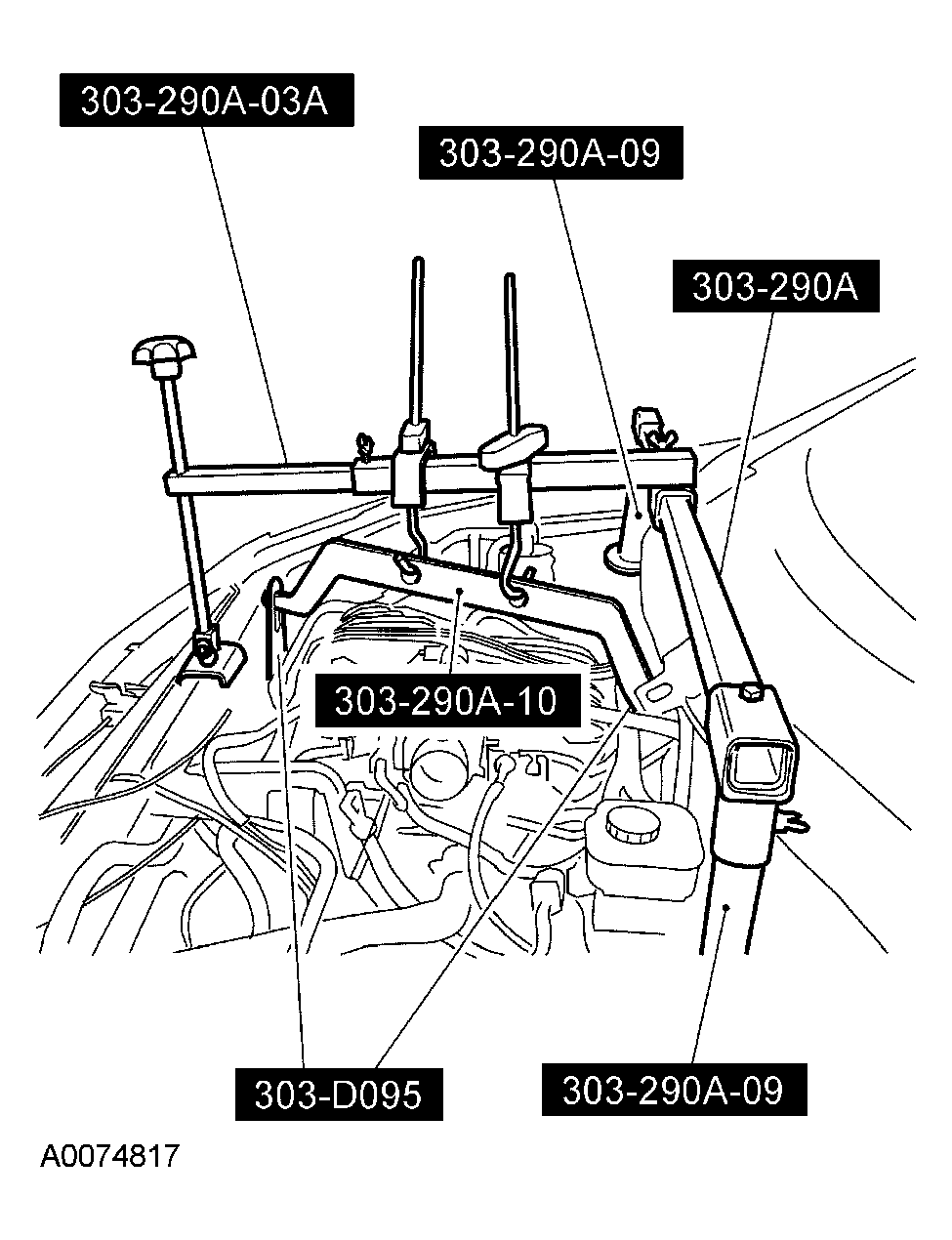 303-290A-03A

303-290A-09

303-290A

303-290A-10

303-D095

303-290A-09

A0074817