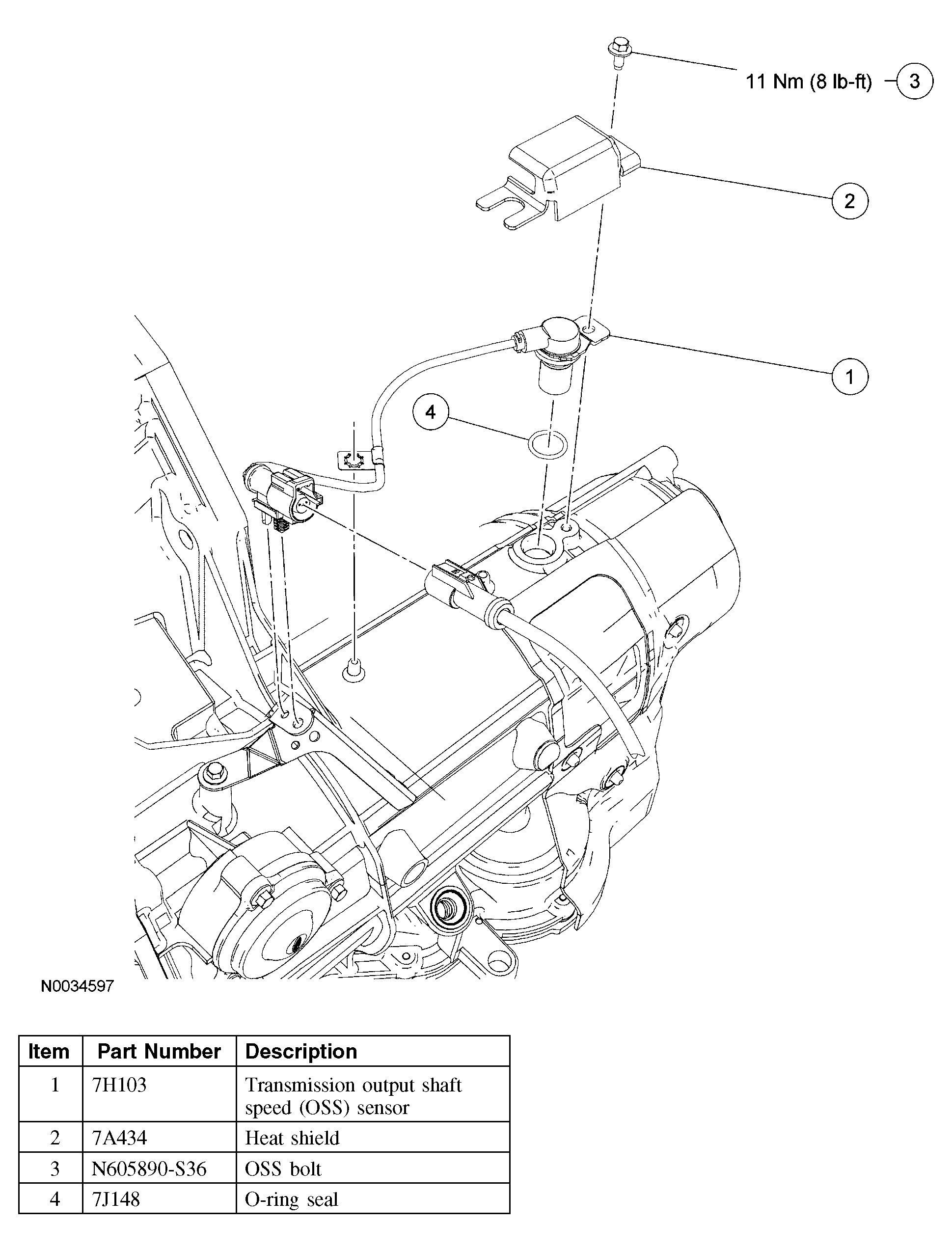 11 Nm (8 lb-ft) 3

2

1

4

N0034597

| Item | Part Number | Description |
|---|---|---|
| 1 | 7H103 | Transmission output shaft speed (OSS) sensor |
| 2 | 7A434 | Heat shield |
| 3 | N605890-S36 | OSS bolt |
| 4 | 7J148 | O-ring seal |