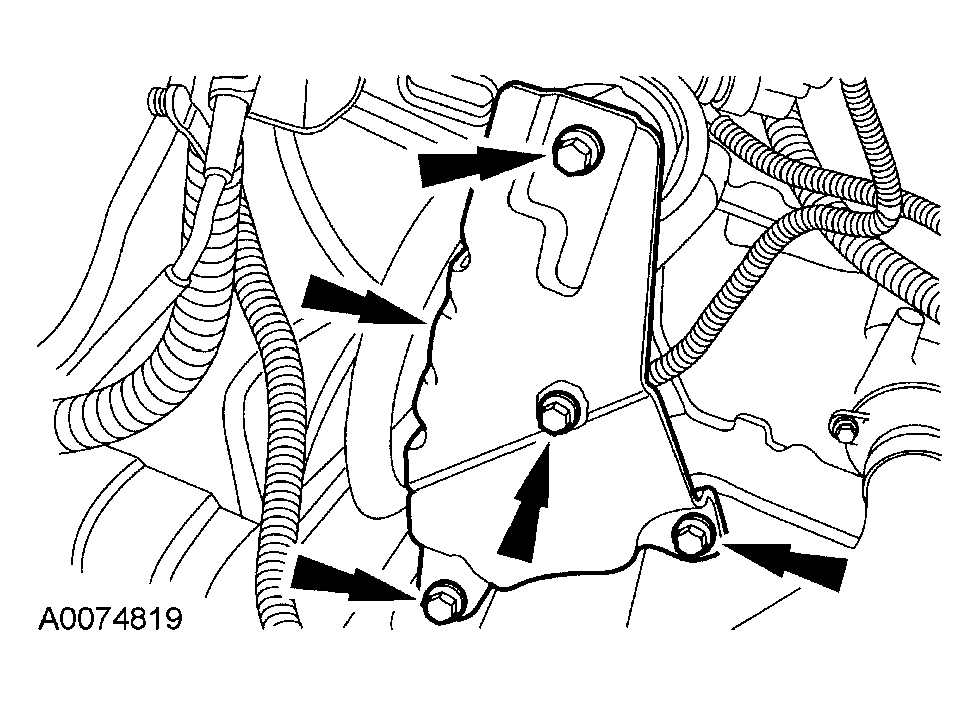 A0074819