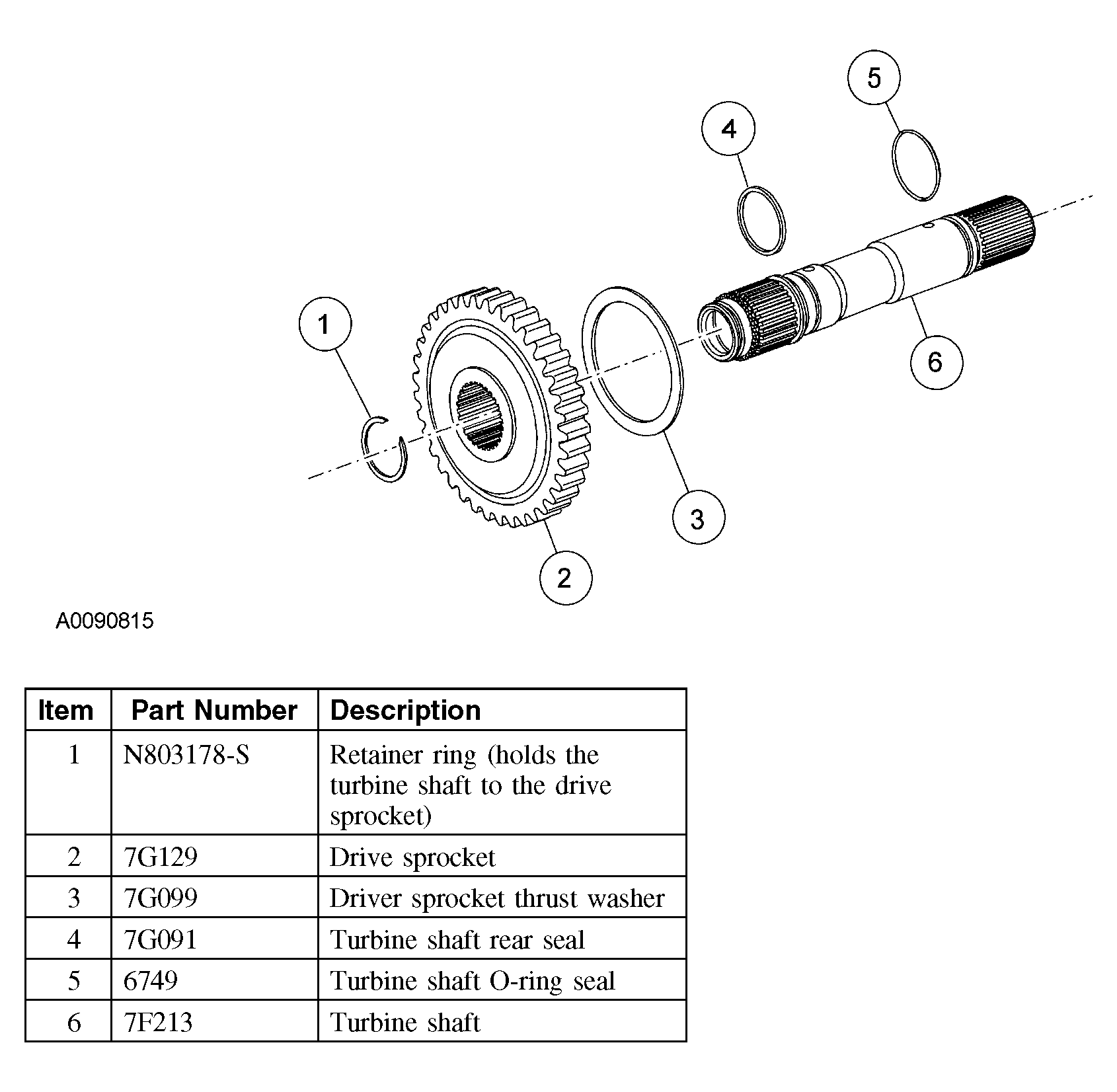 5

4

1

6

3

2

A0090815

| Item | Part Number | Description |
|---|---|---|
| 1 | N803178-S | Retainer ring (holds the turbine shaft to the drive sprocket) |
| 2 | 7G129 | Drive sprocket |
| 3 | 7G099 | Driver sprocket thrust washer |
| 4 | 7G091 | Turbine shaft rear seal |
| 5 | 6749 | Turbine shaft O-ring seal |
| 6 | 7F213 | Turbine shaft |