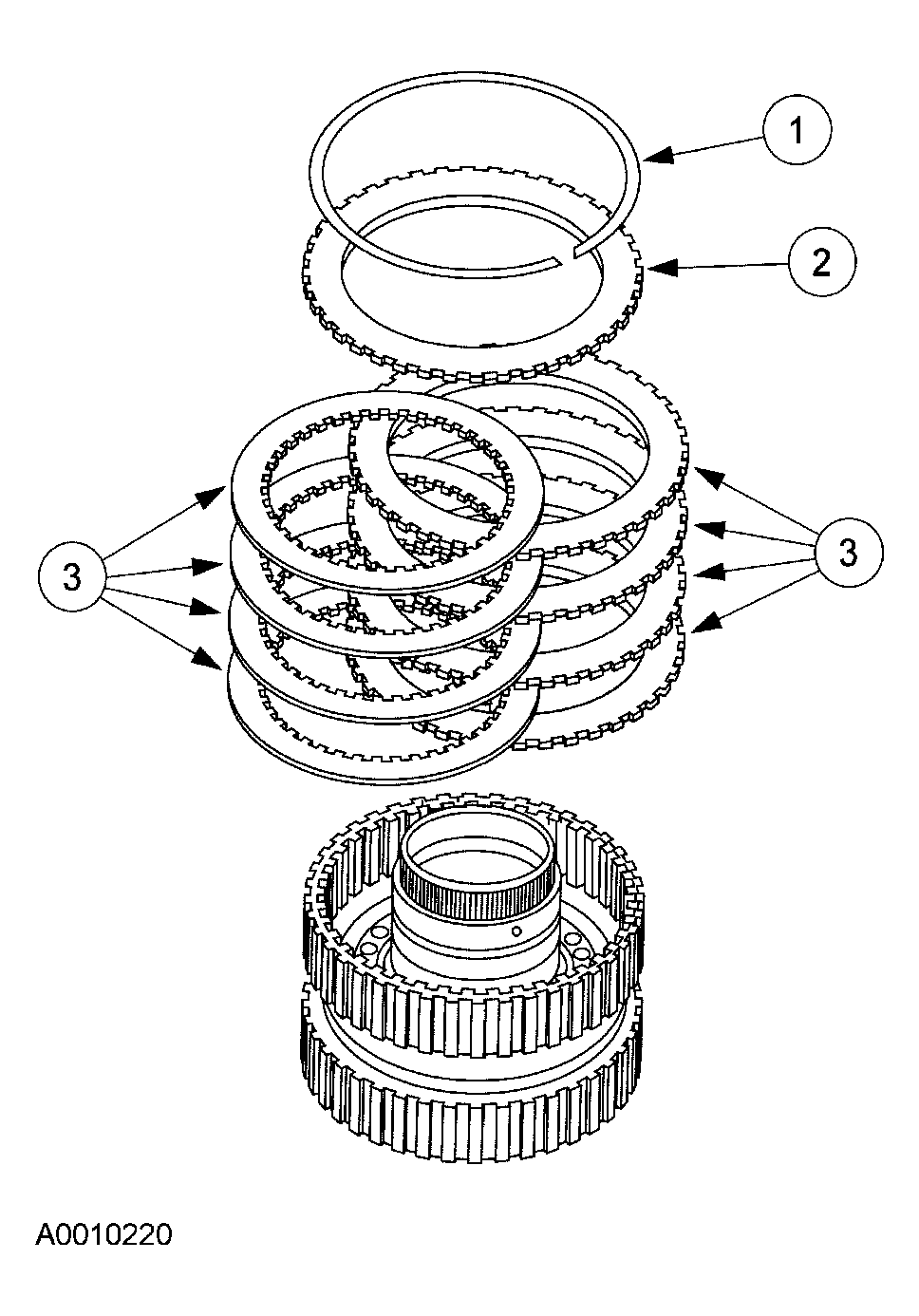 1
2
3
3
A0010220