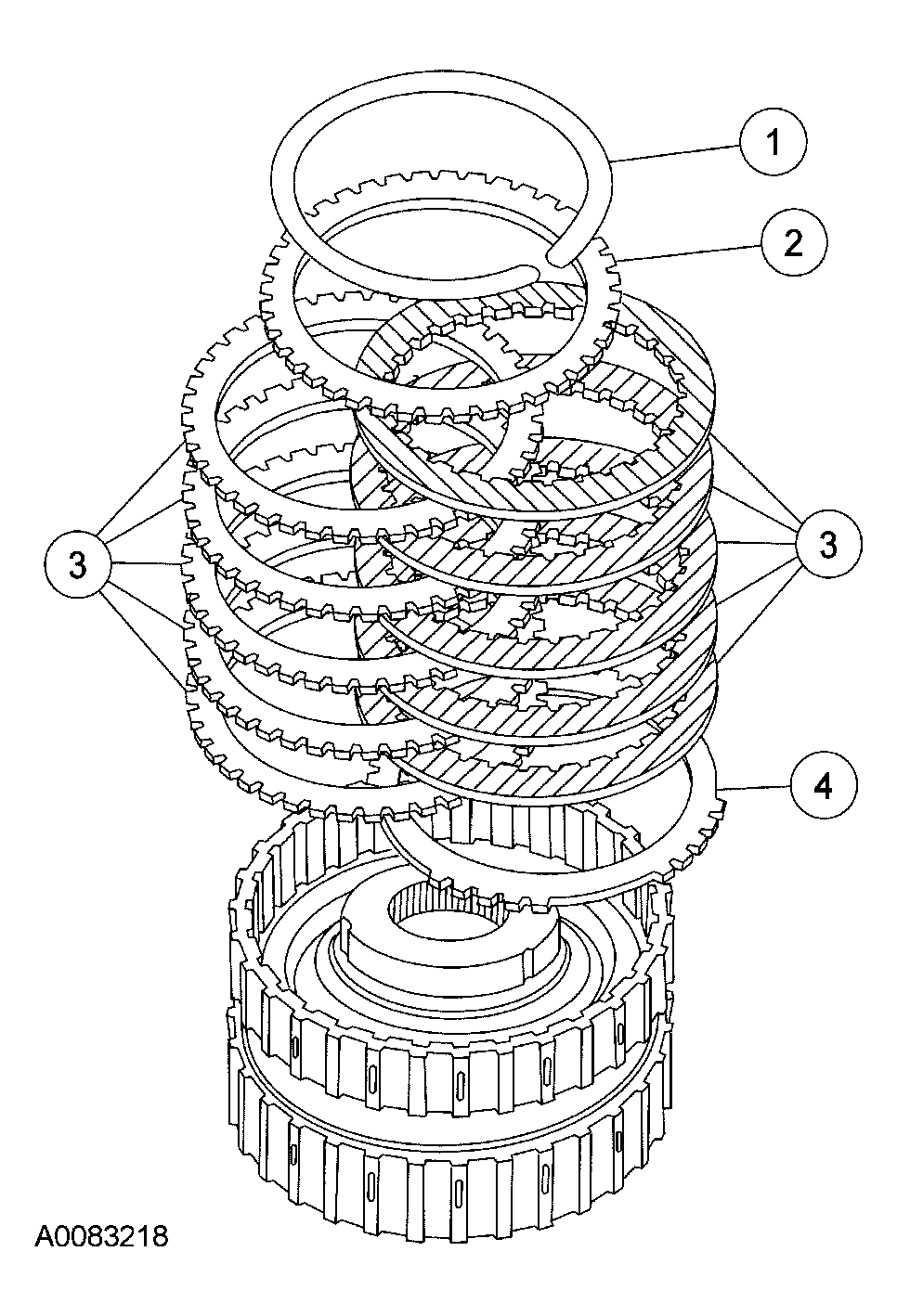 1
2
3
3
4
A0083218