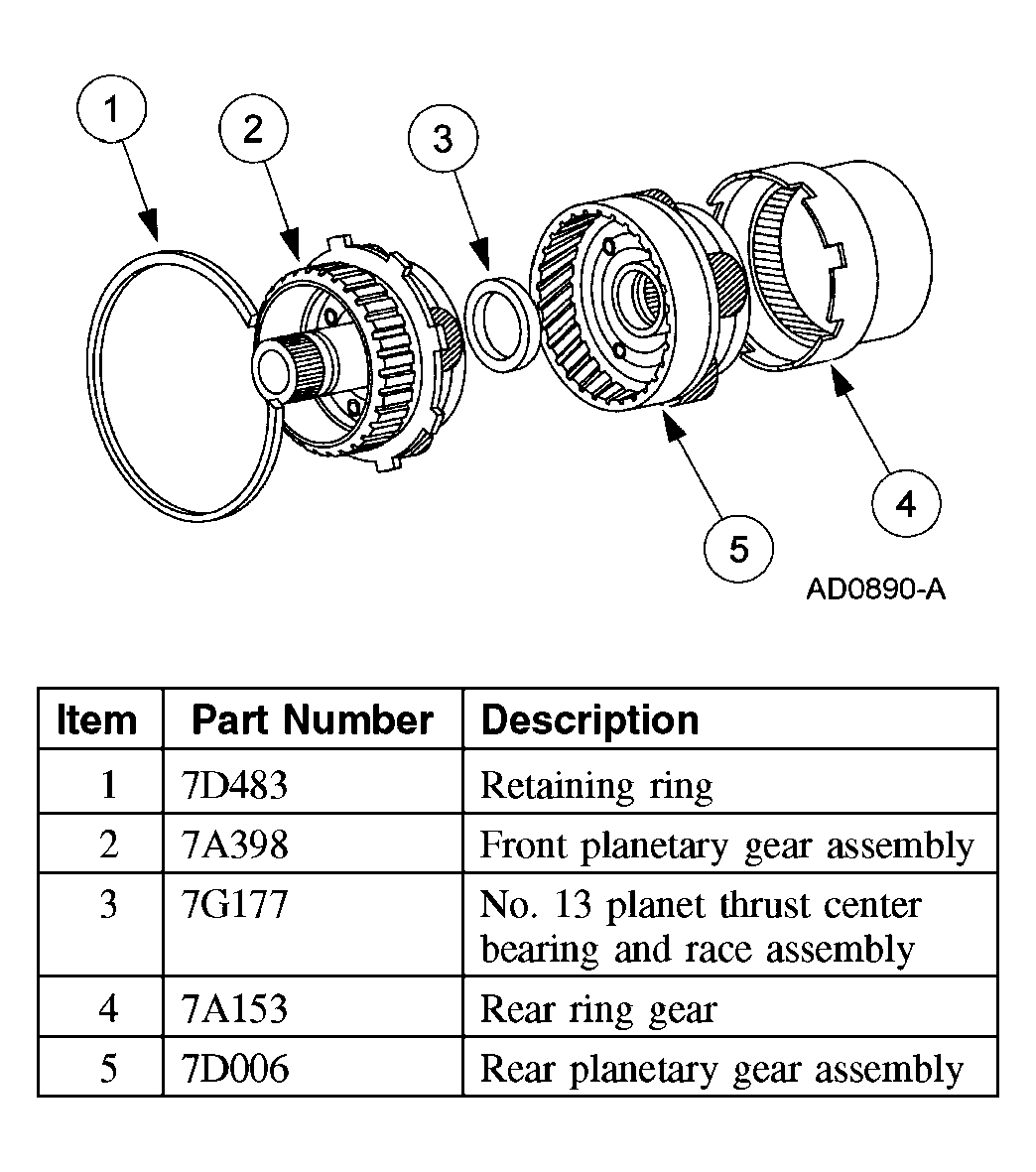 1
2
3
4
5
AD0890-A

| Item | Part Number | Description |
|---|---|---|
| 1 | 7D483 | Retaining ring |
| 2 | 7A398 | Front planetary gear assembly |
| 3 | 7G177 | No. 13 planet thrust center bearing and race assembly |
| 4 | 7A153 | Rear ring gear |
| 5 | 7D006 | Rear planetary gear assembly |