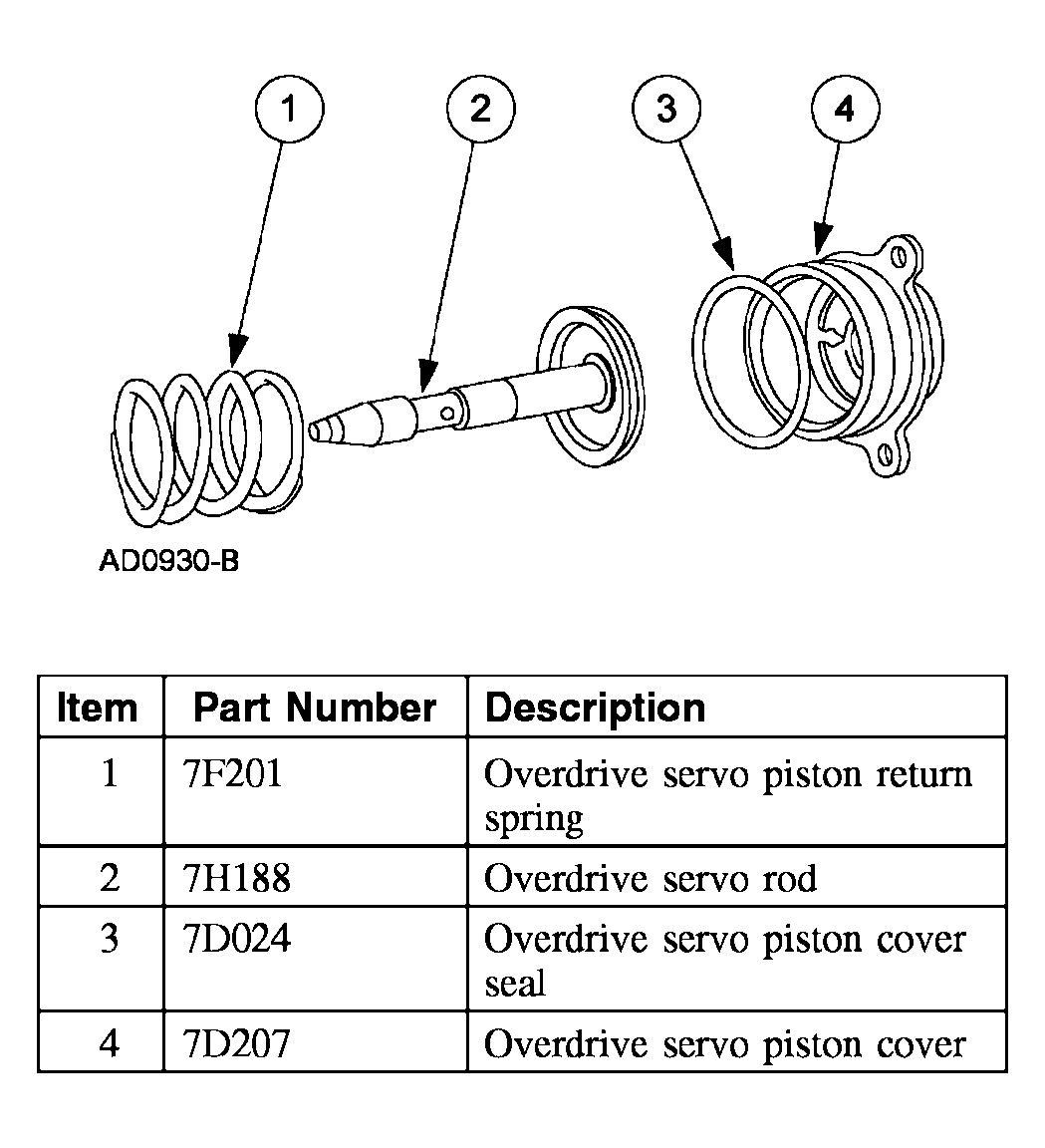 1 2 3 4

AD0930-B

| Item | Part Number | Description |
|---|---|---|
| 1 | 7F201 | Overdrive servo piston return spring |
| 2 | 7H188 | Overdrive servo rod |
| 3 | 7D024 | Overdrive servo piston cover seal |
| 4 | 7D207 | Overdrive servo piston cover |