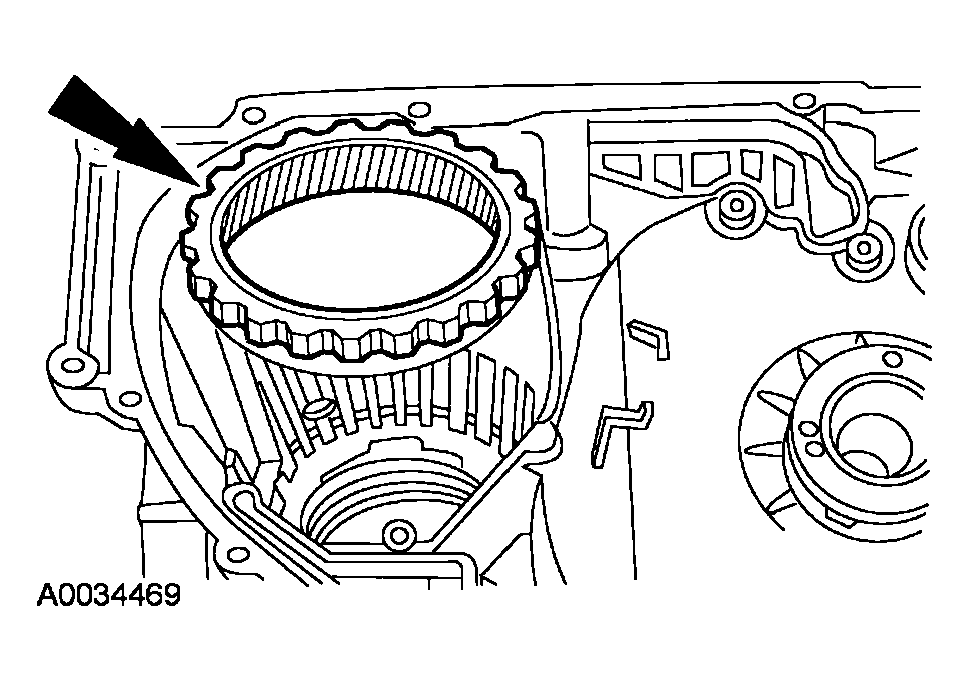 A0034469