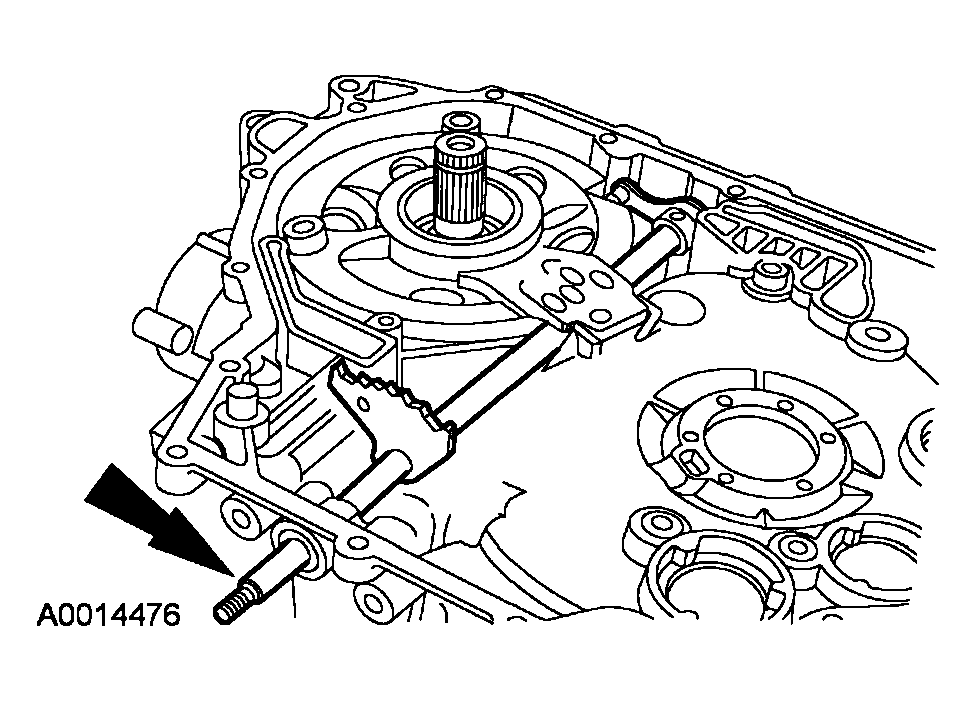 A0014476