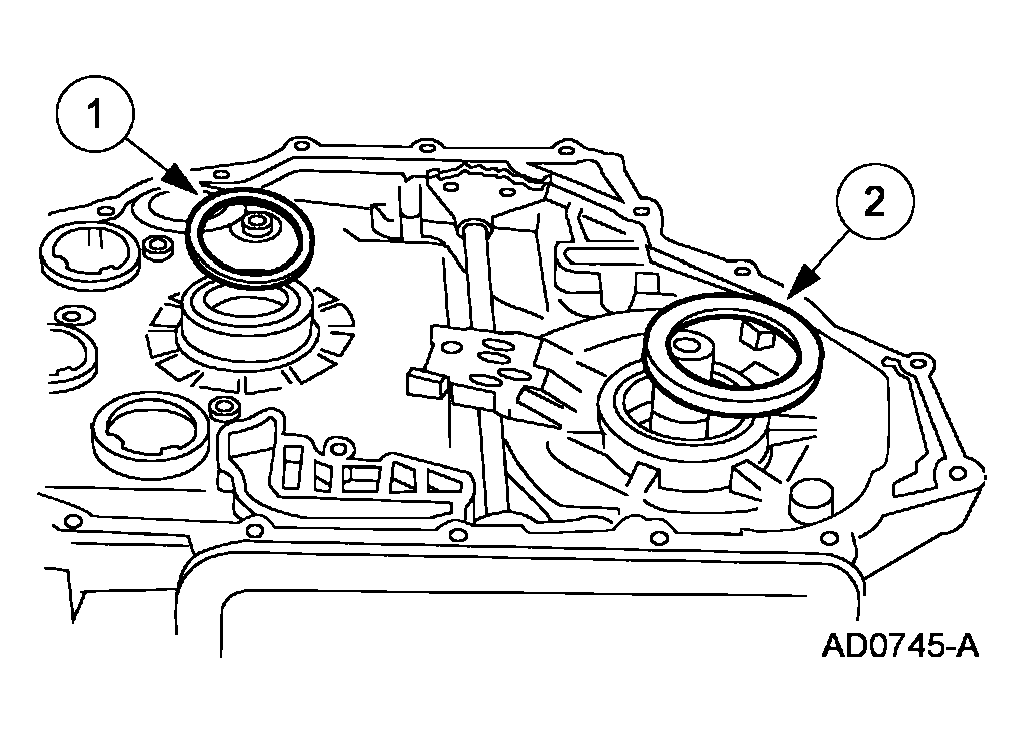 1
2
AD0745-A