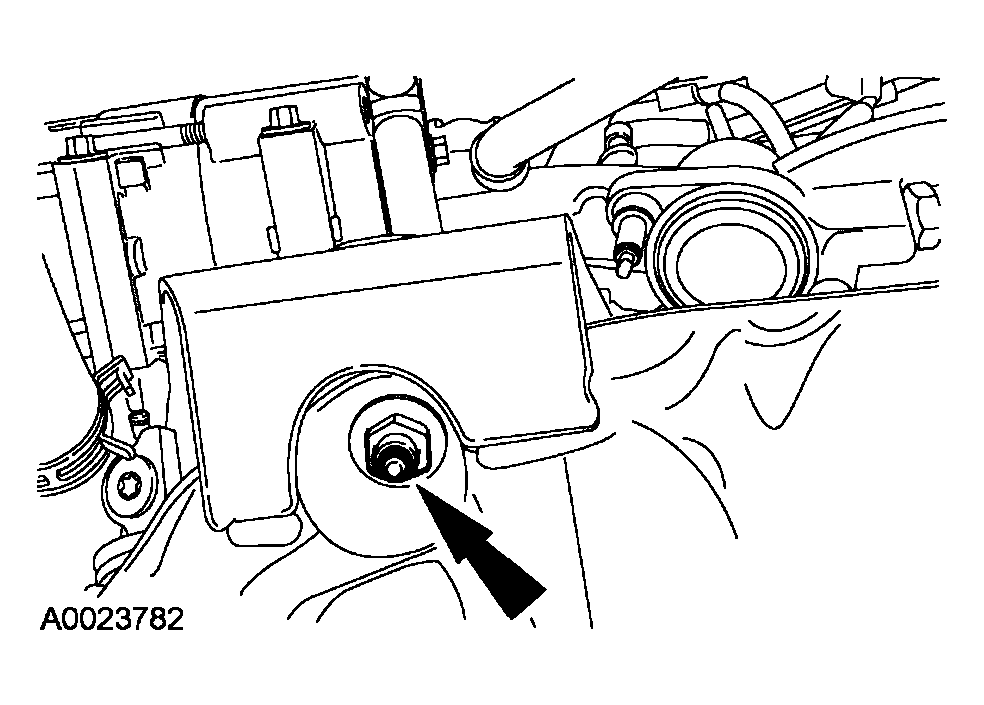 A0023782