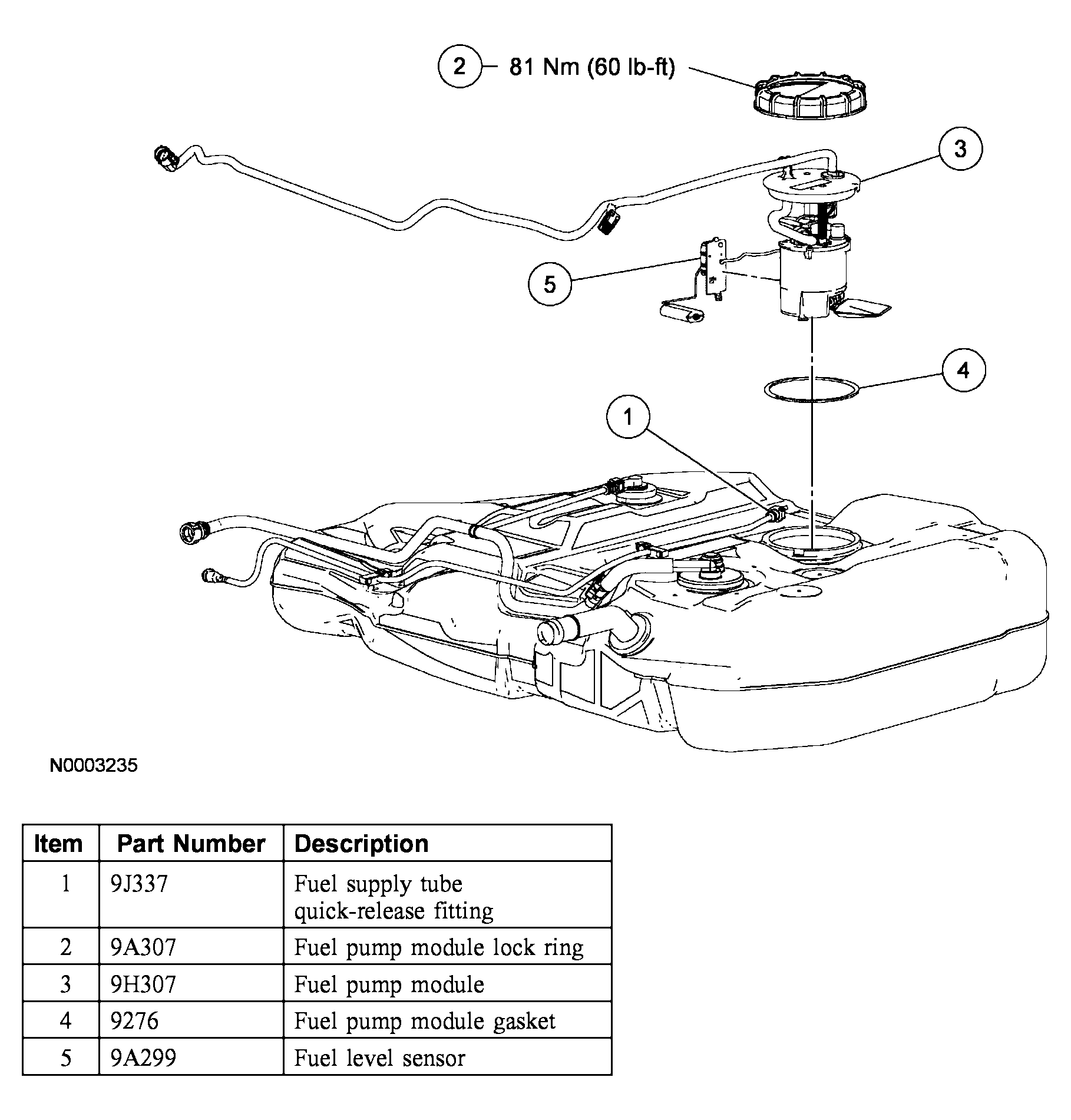 2 81 Nm (60 lb-ft)

3

5

4

1

N0003235

| Item | Part Number | Description |
|---|---|---|
| 1 | 9J337 | Fuel supply tube quick-release fitting |
| 2 | 9A307 | Fuel pump module lock ring |
| 3 | 9H307 | Fuel pump module |
| 4 | 9276 | Fuel pump module gasket |
| 5 | 9A299 | Fuel level sensor |